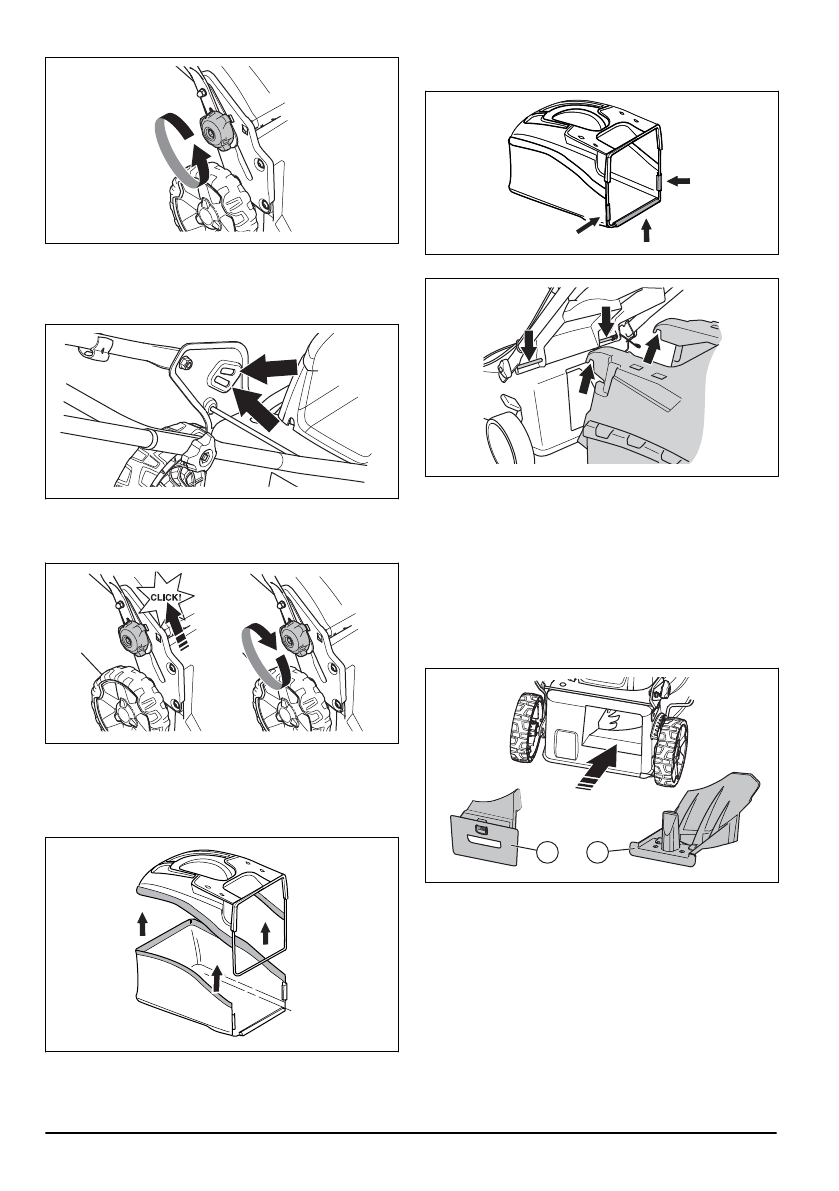 CLICK!