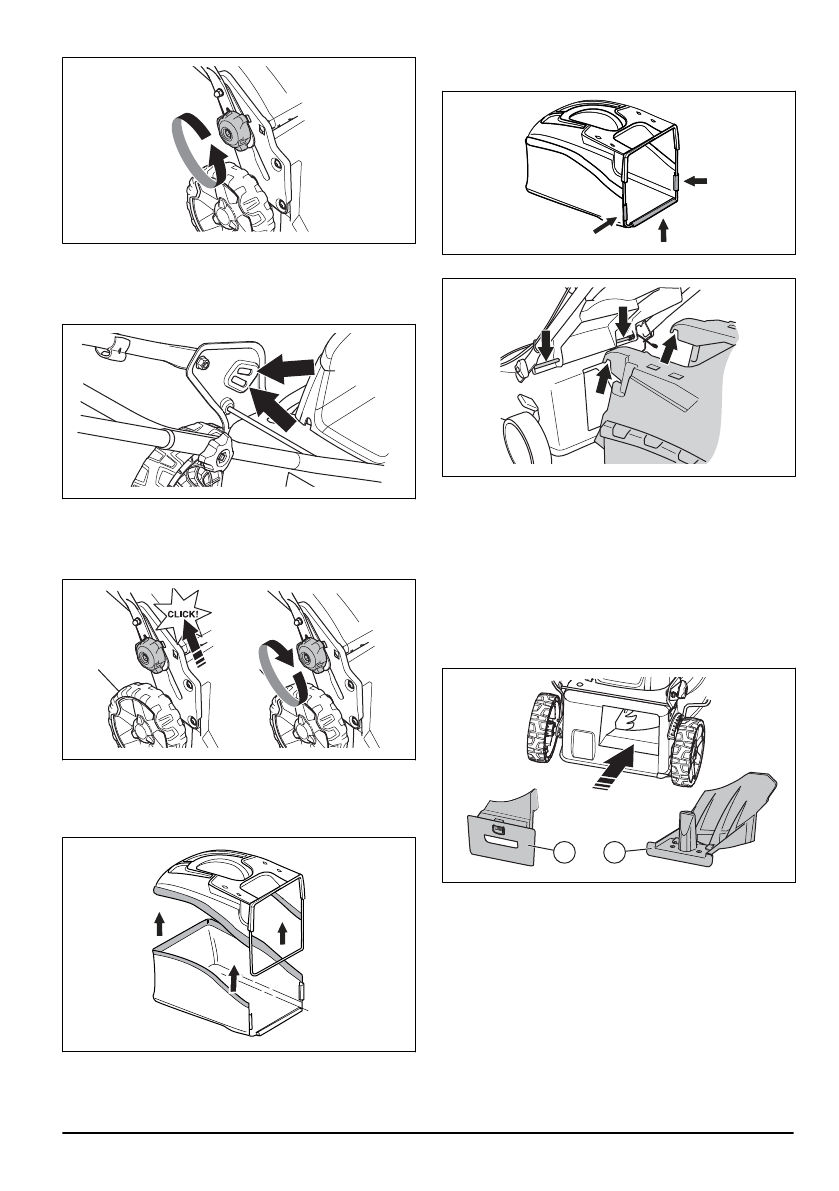 CLICK!