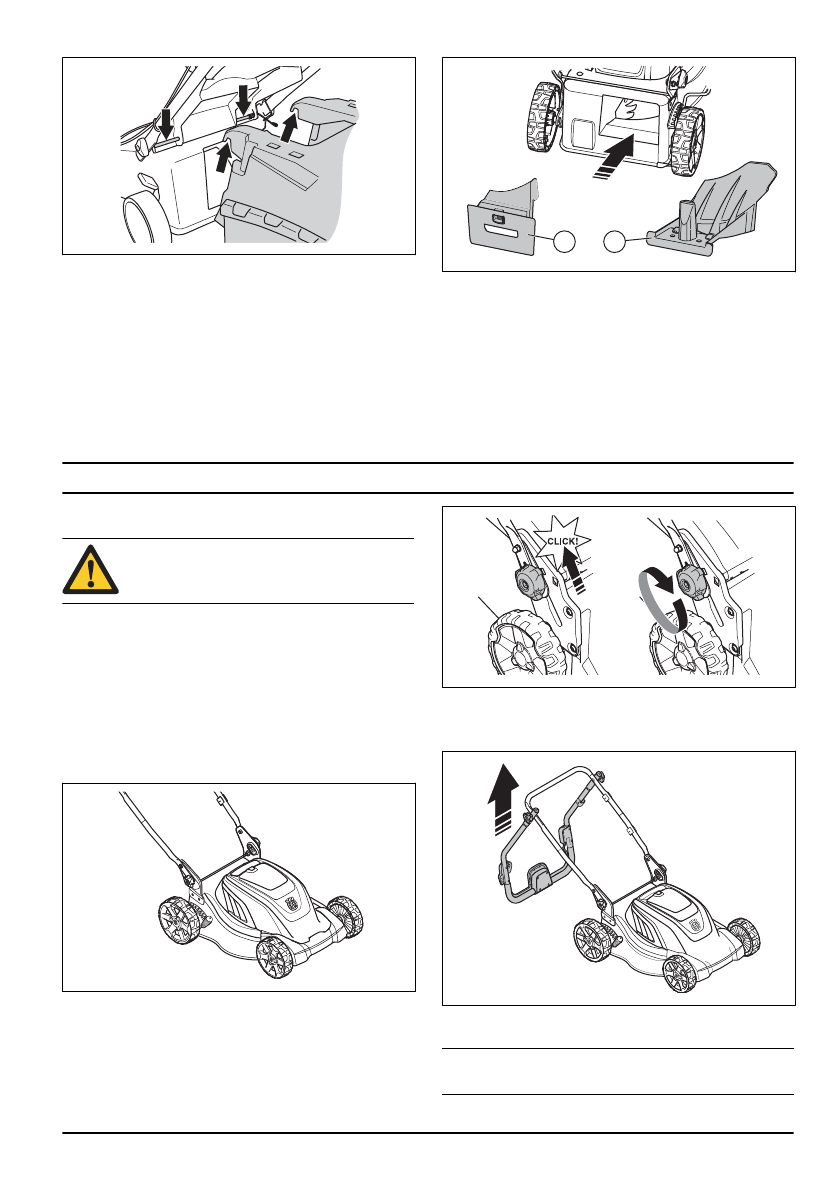 CLICK!