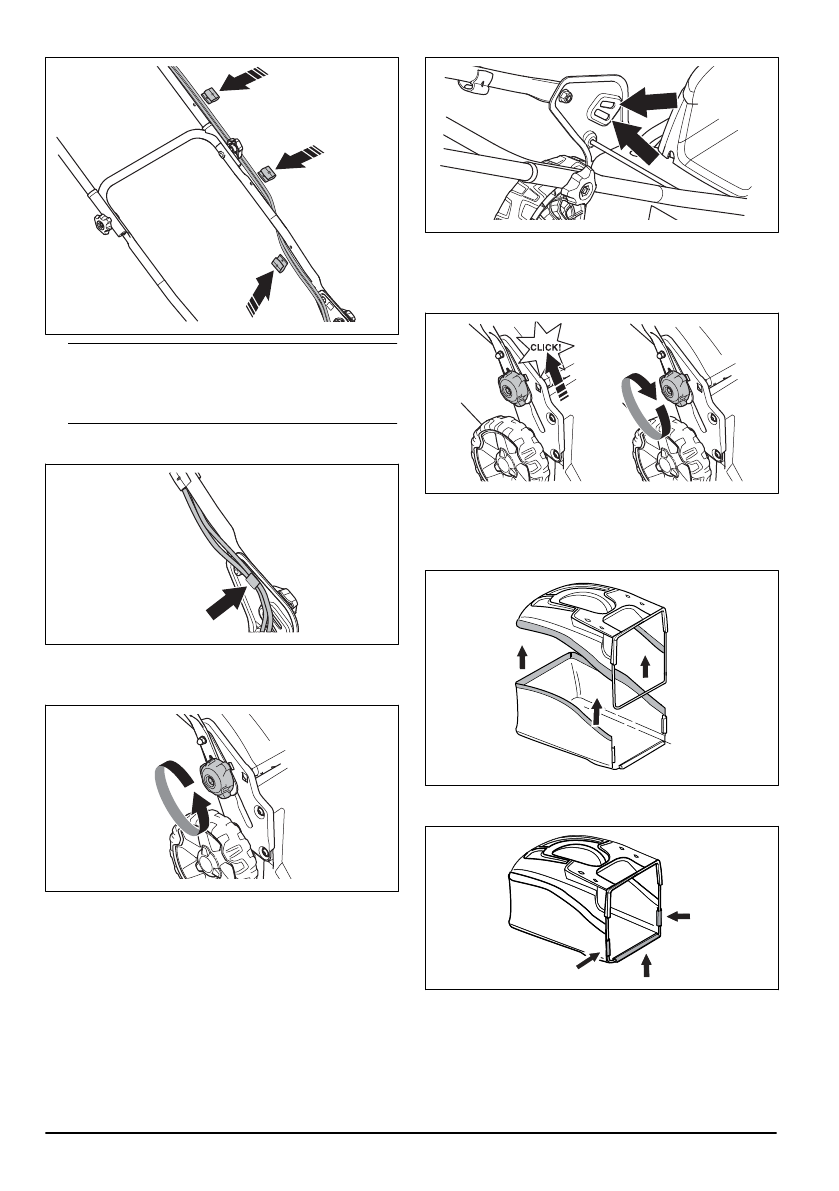 CLICK!