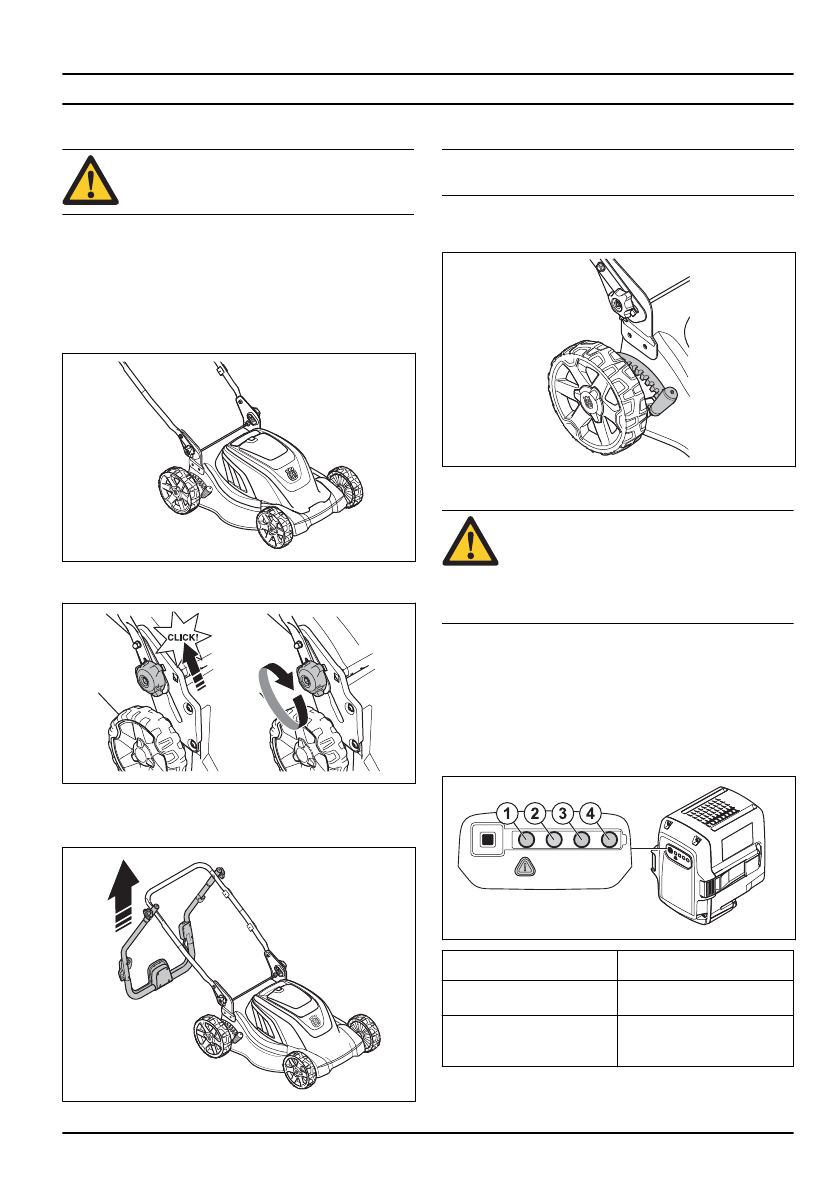 CLICK!

1 2 3 4