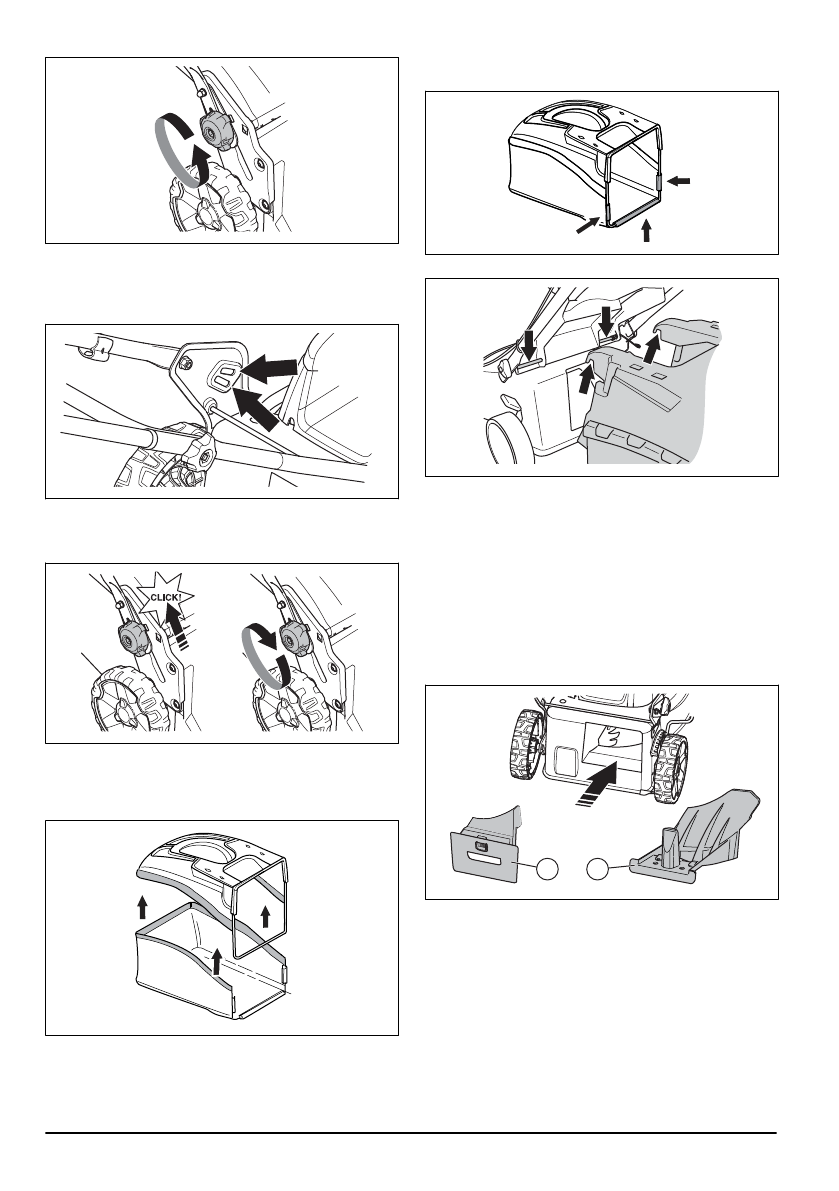 CLICK!