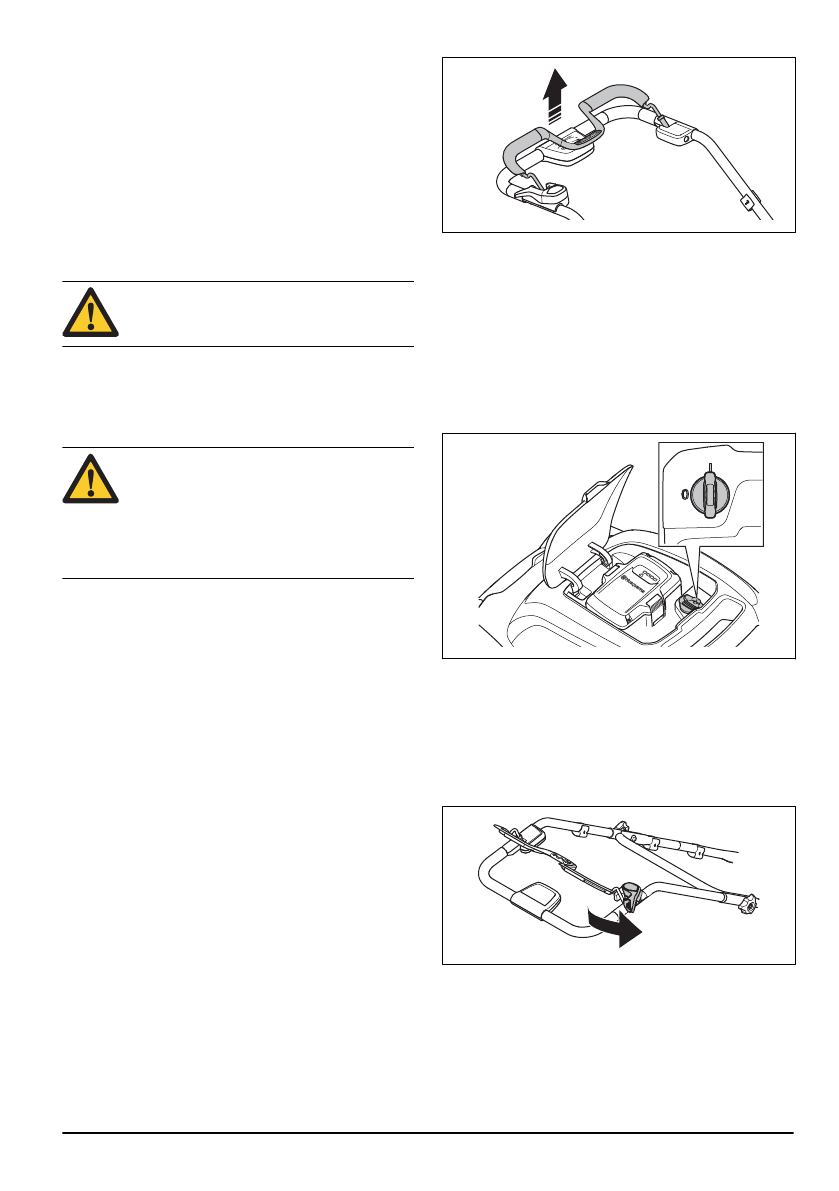 0