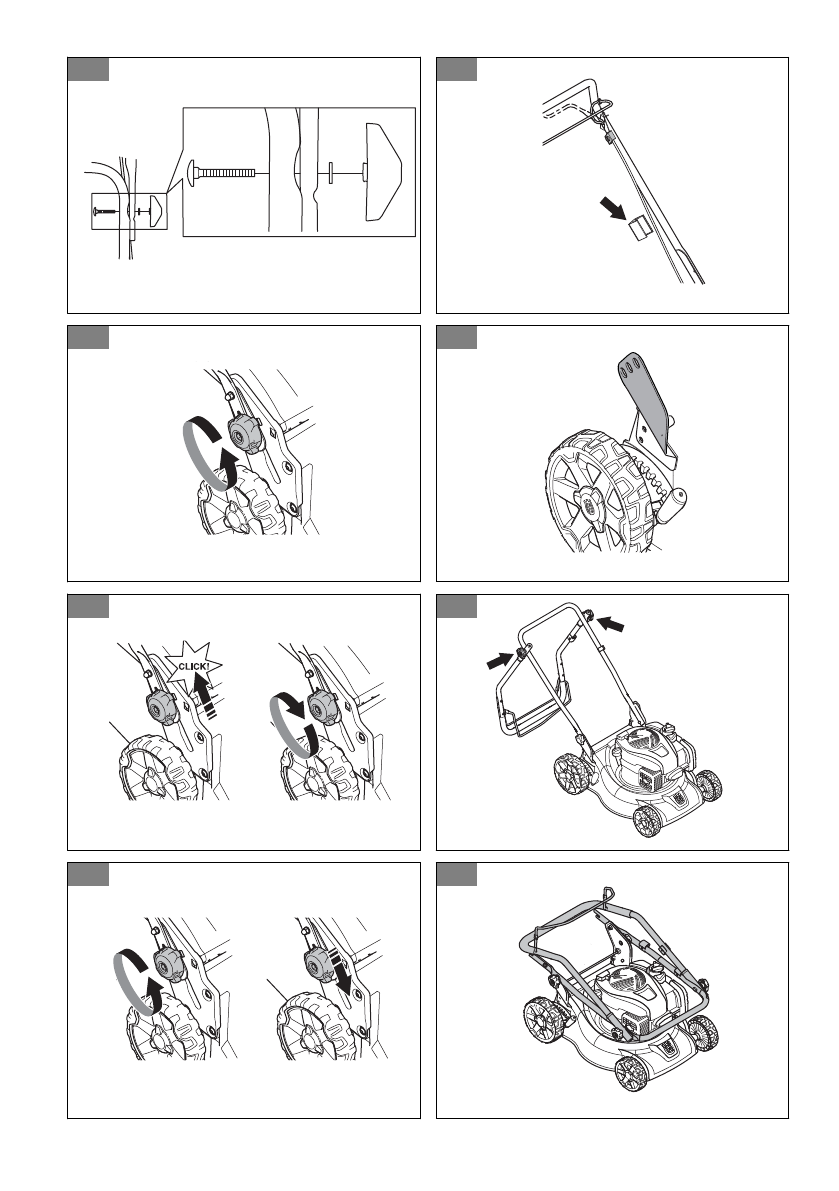 CLICK!