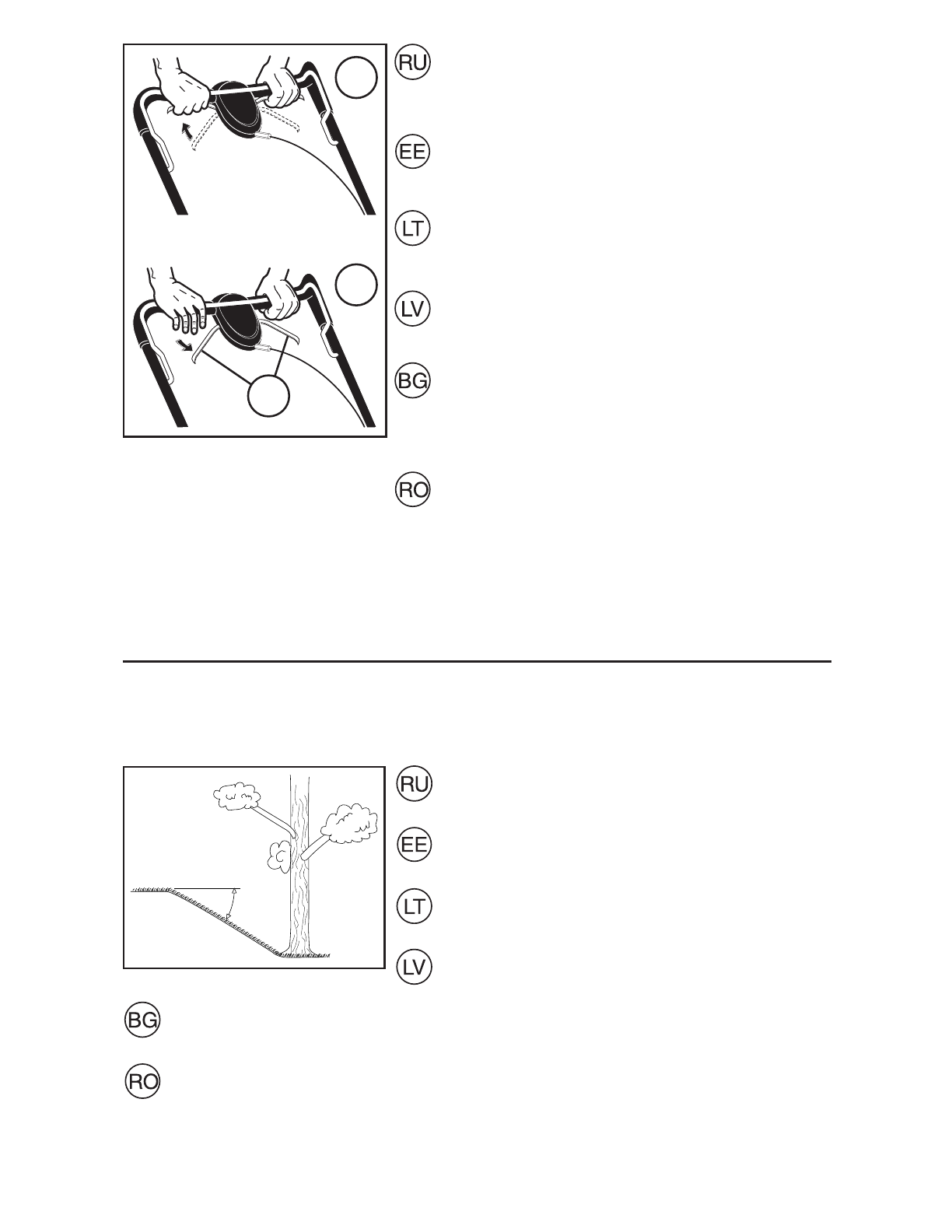 RU

EE

LT

LV

BG

RO

RU

EE

LT

LV

BG

RO