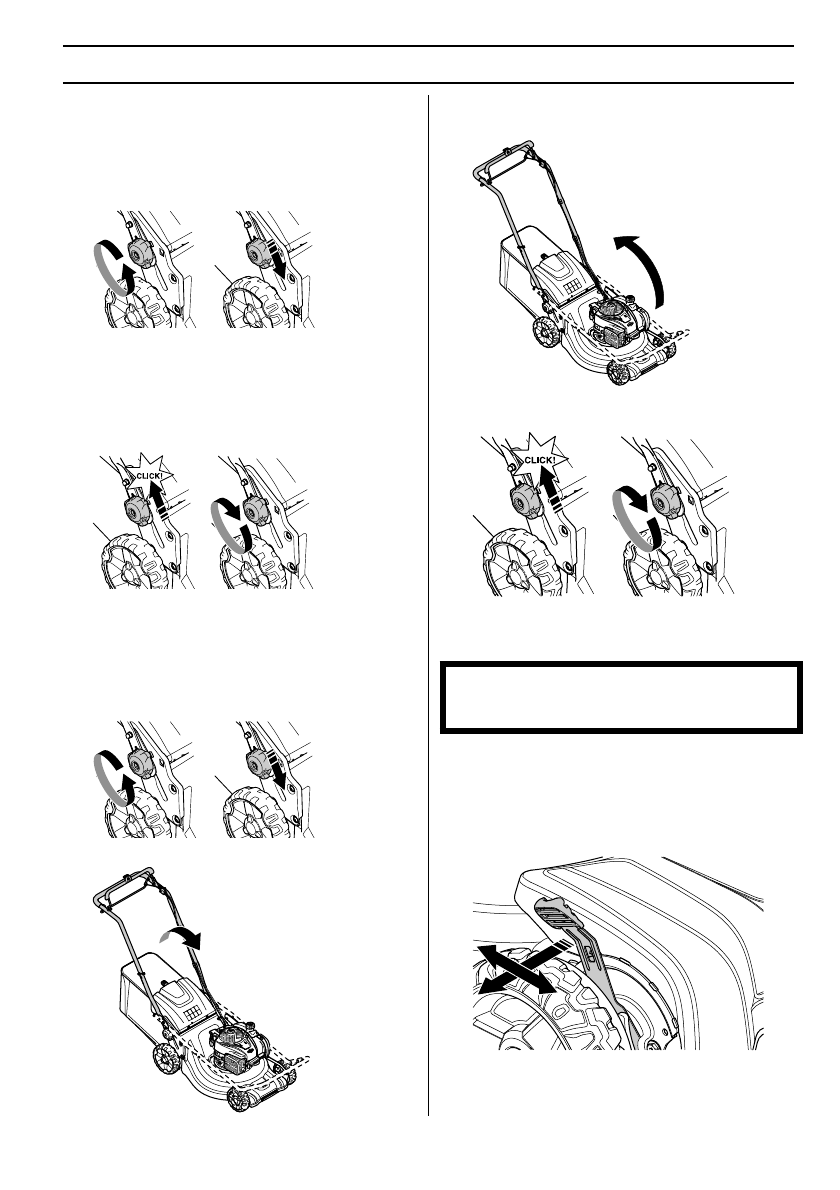 CLICK!

CLICK!