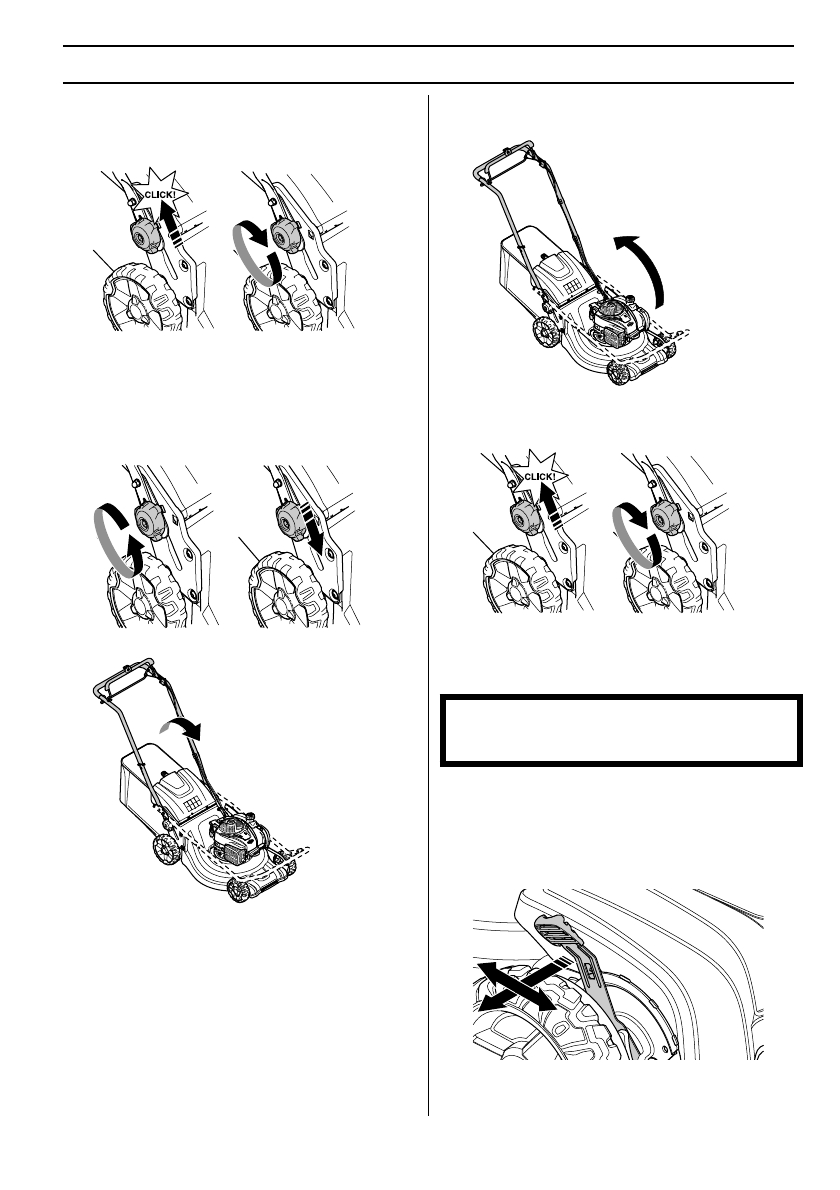 CLICK!

CLICK!