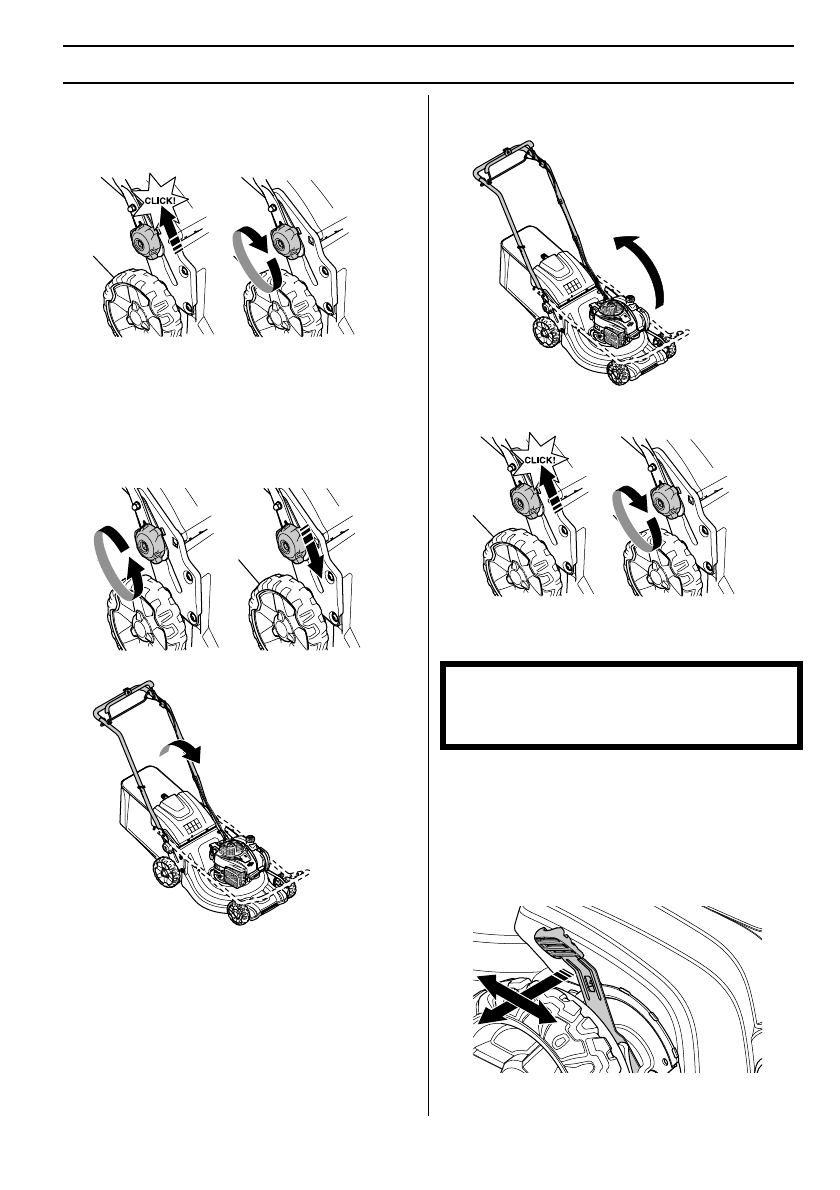 CLICK!

CLICK!