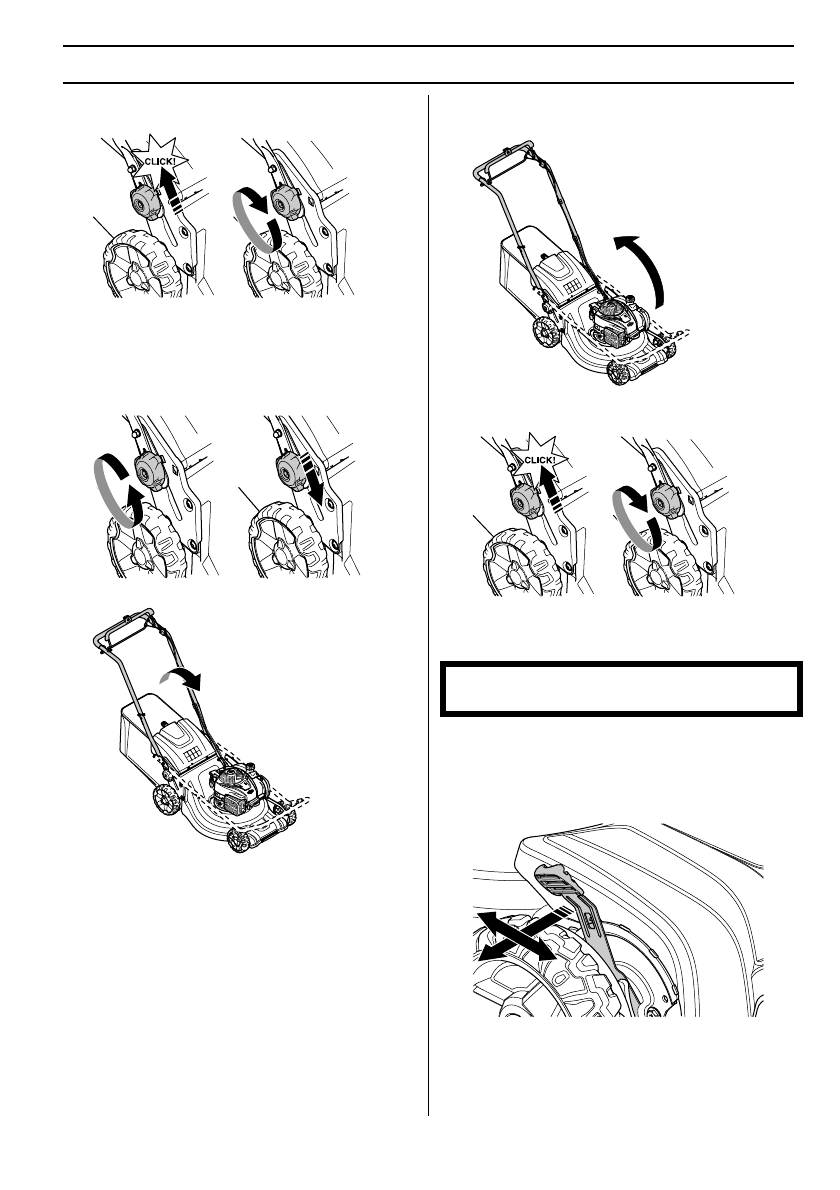 CLICK!

CLICK!