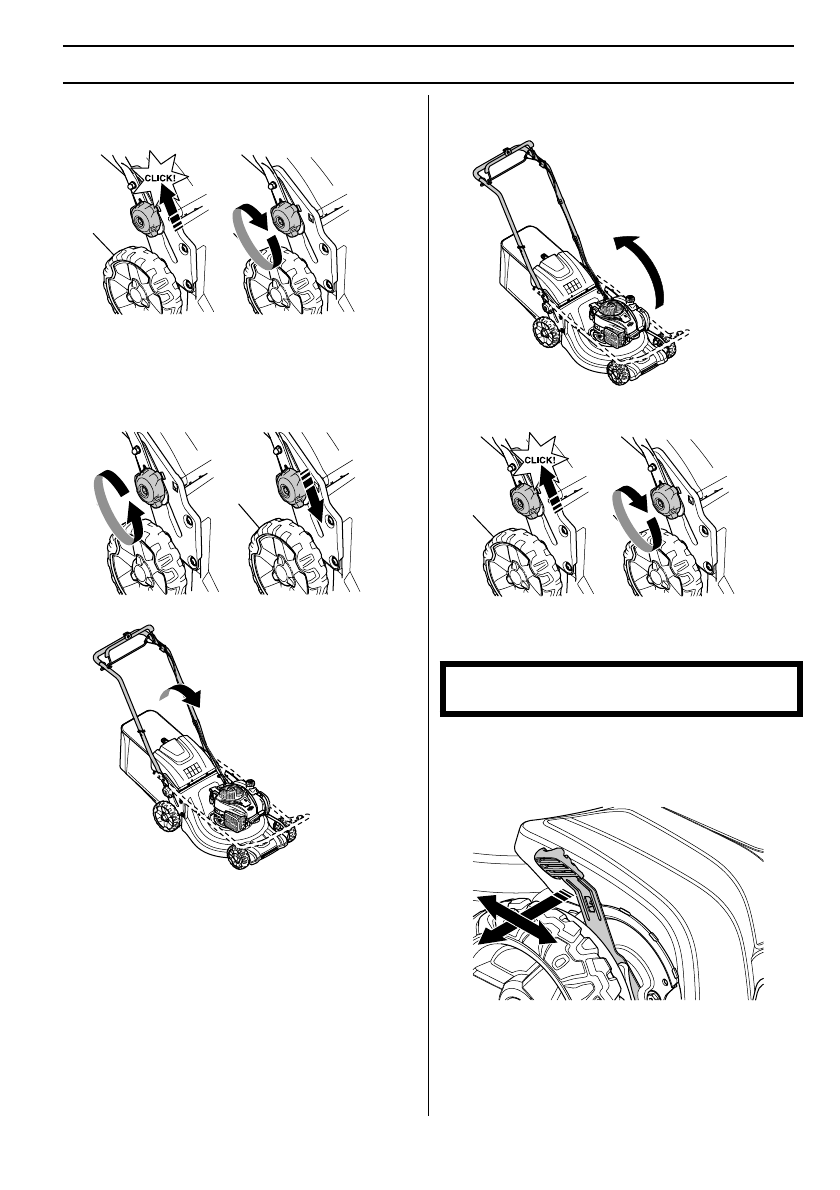 CLICK!

CLICK!