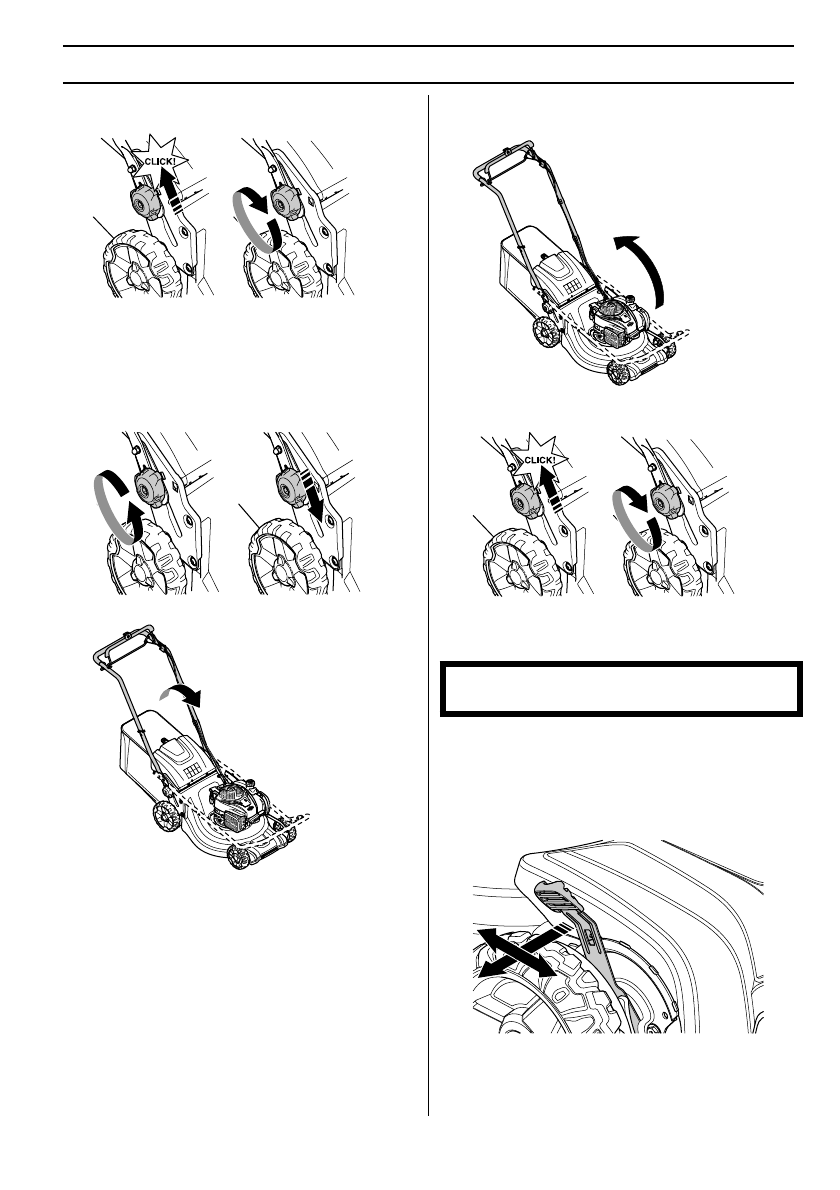 CLICK!

CLICK!