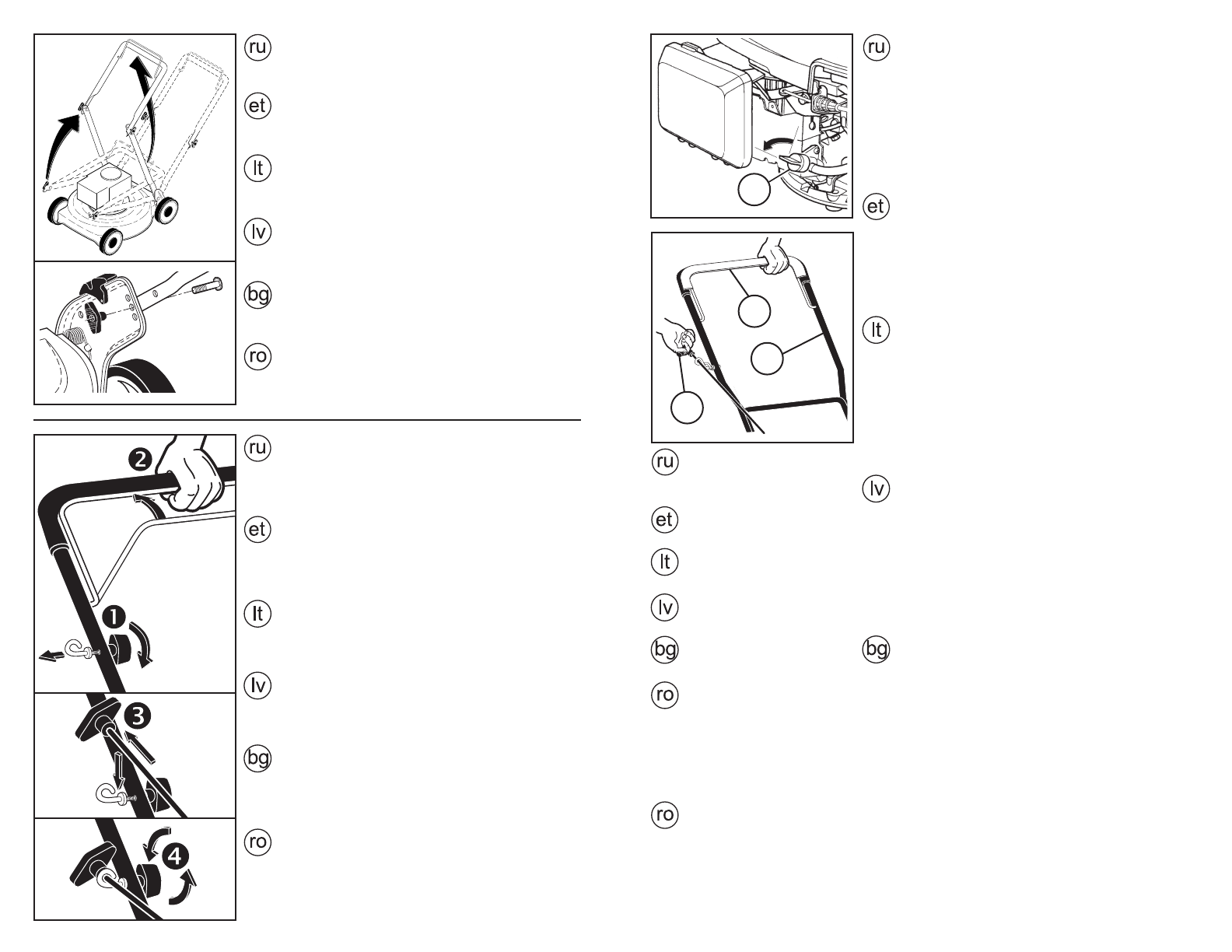 ru

et

lt

lv

bg

ro

ru

et

lt

lv

bg

ro

2

1

3

4

ru

et

lt

ru

et

lt

lv

bg

ro

ro

lv

bg