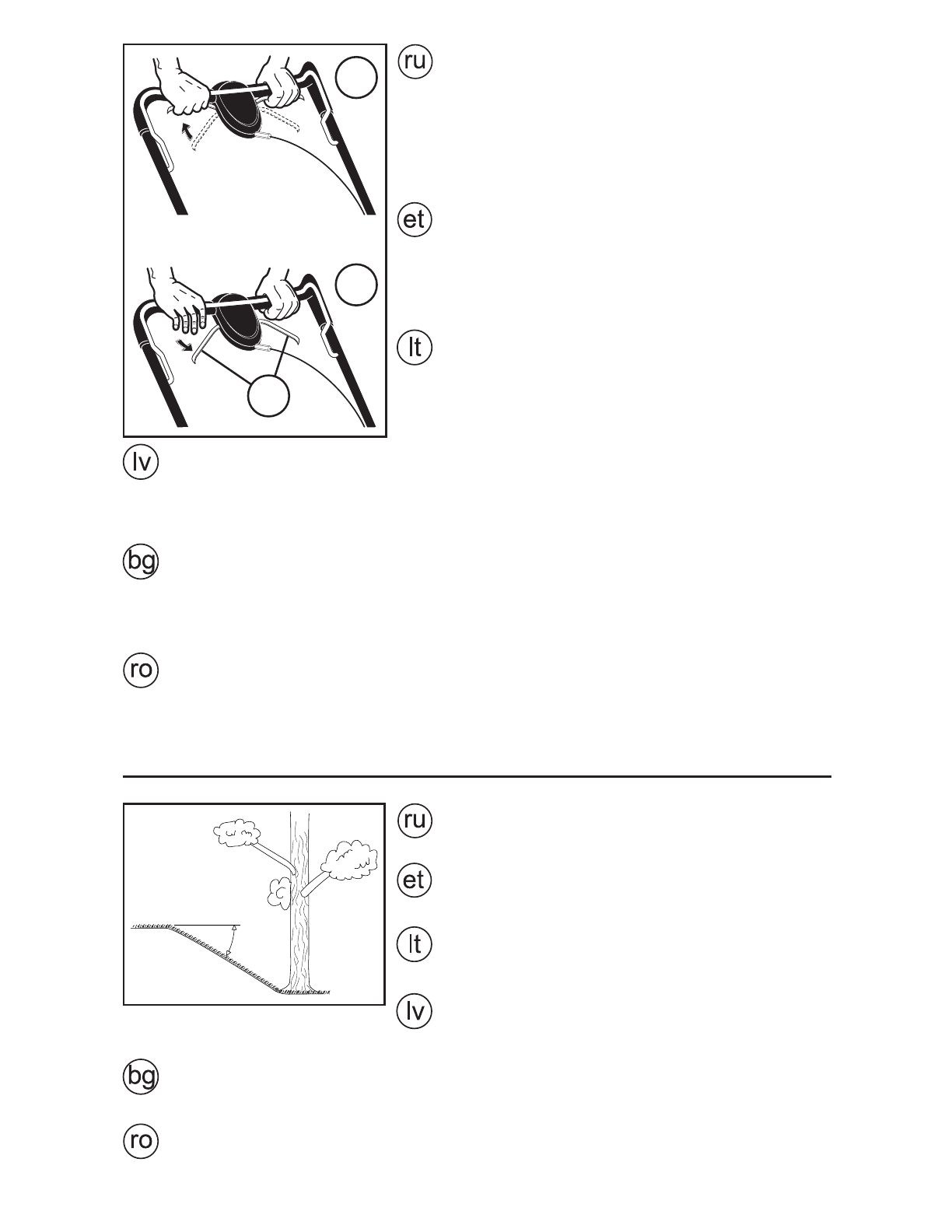 ru

et

lt

lv

bg

ro

ru

et

lt

lv

bg

ro