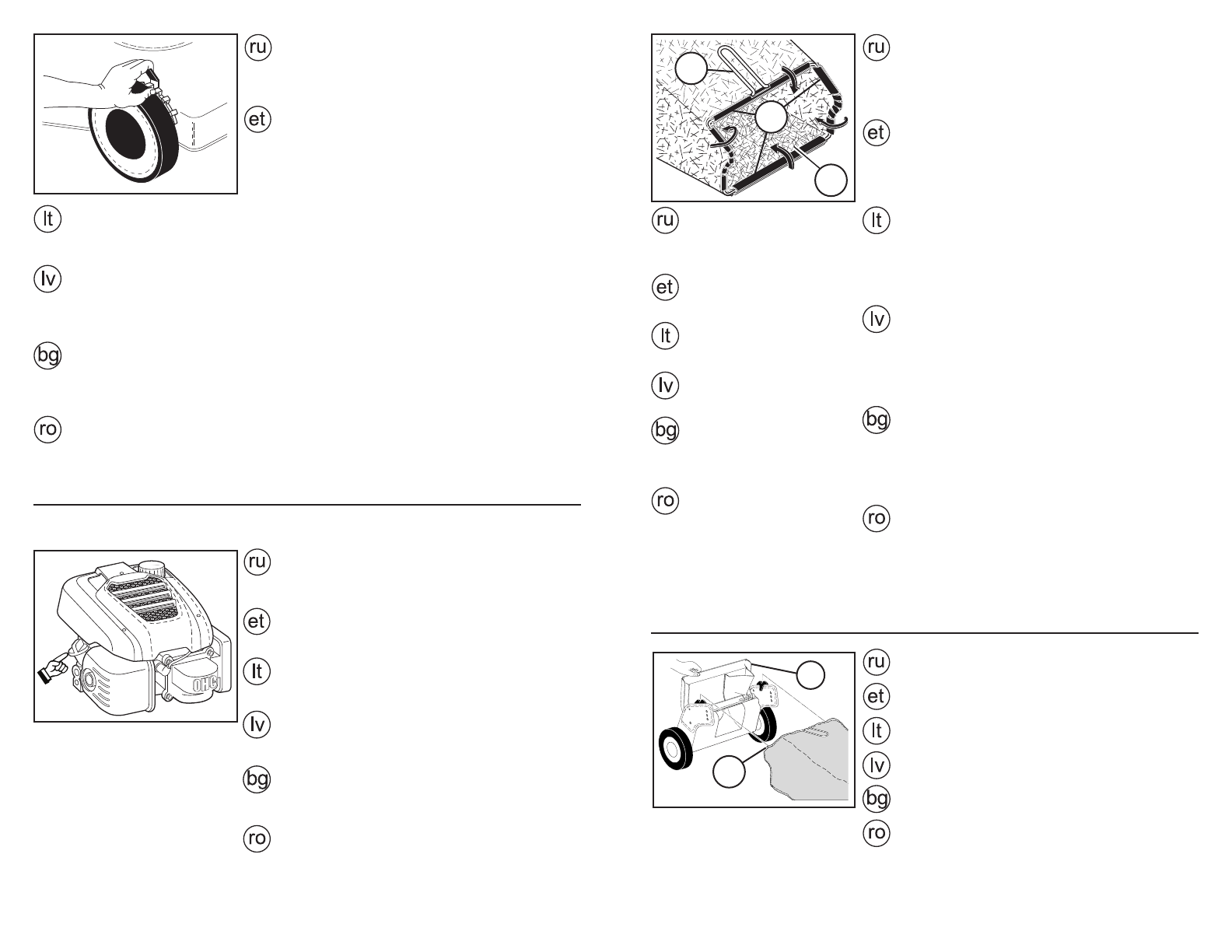 ru
et
lt
lv
bg
ro

ru
et
lt
lv
bg
ro

OHC

ru
et
ru
et
lt
lv
bg
ro
lt
lv
bg
ro

ru
et
lt
lv
bg
ro