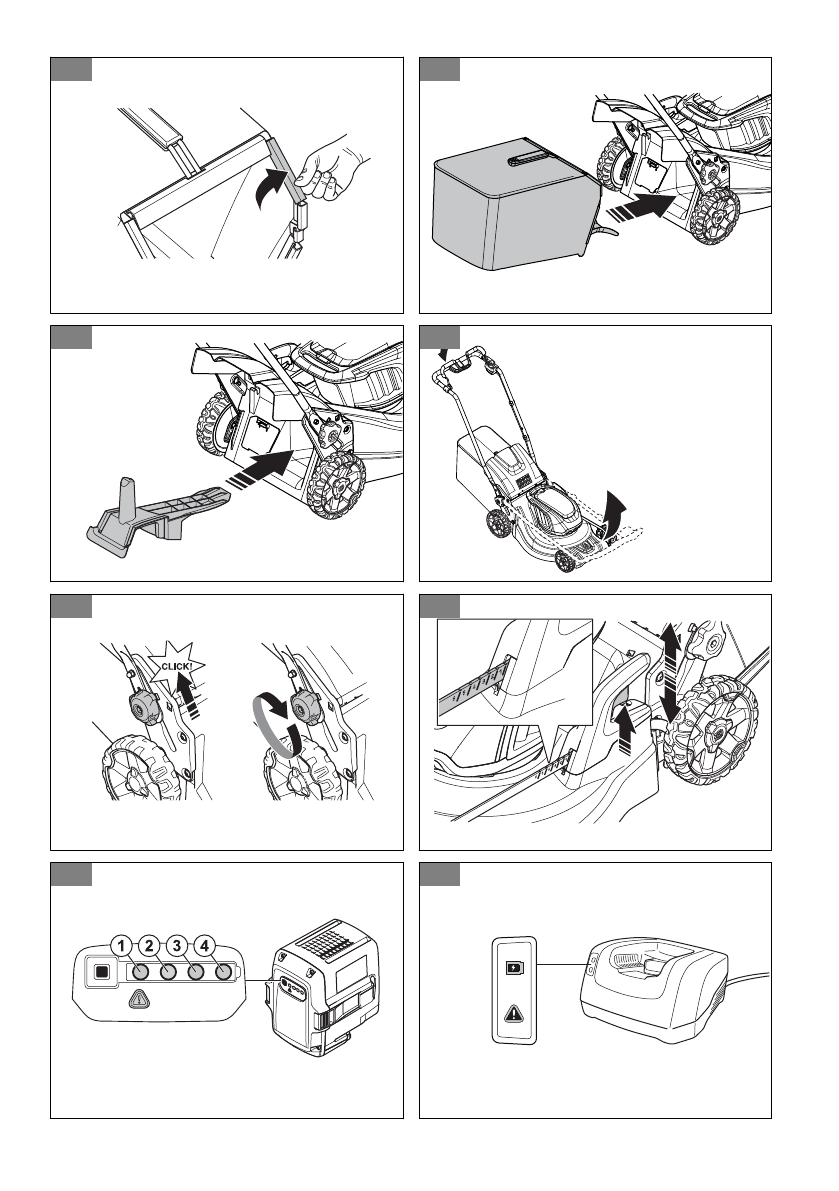 CLICK!

1 2 3 4