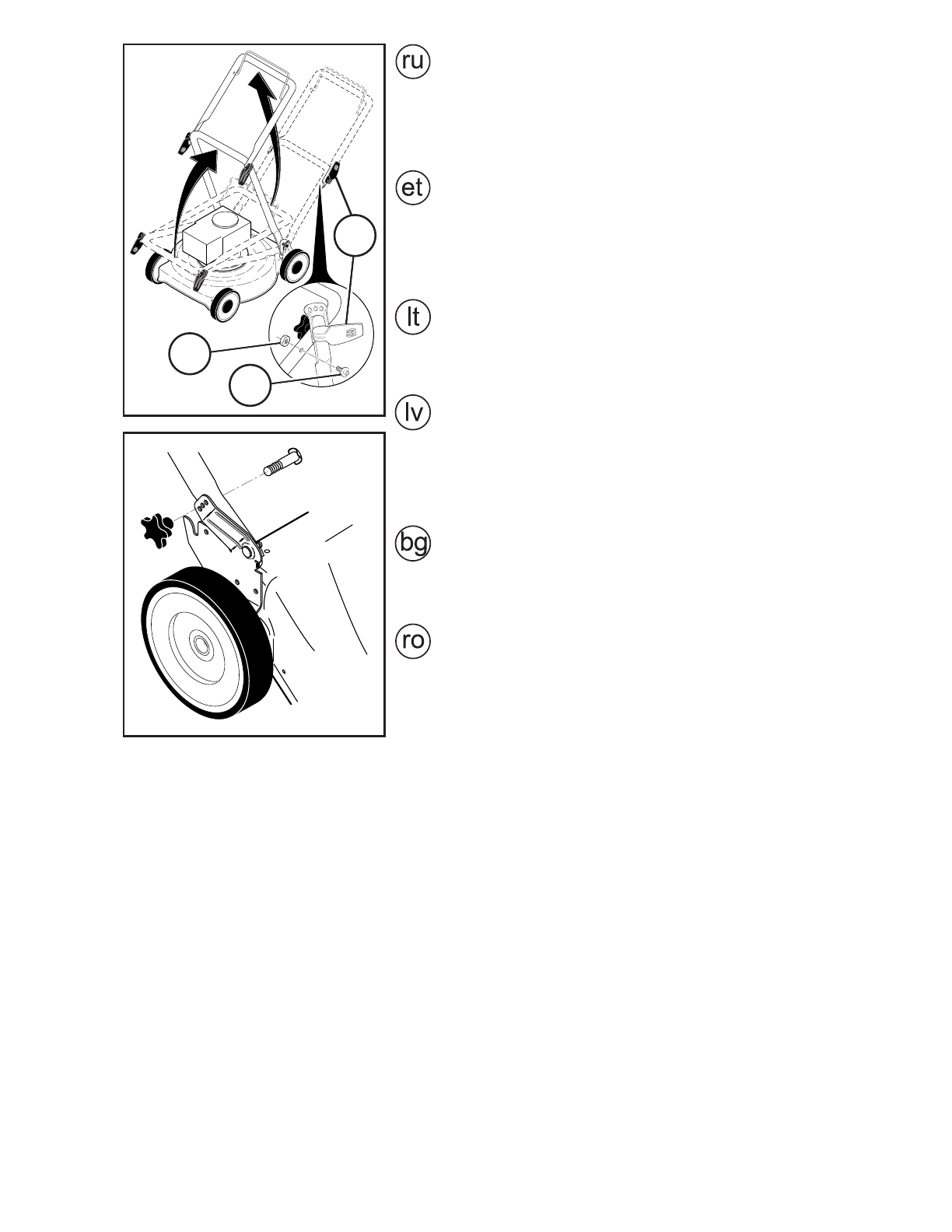 ru

et

lt

lv

bg

ro