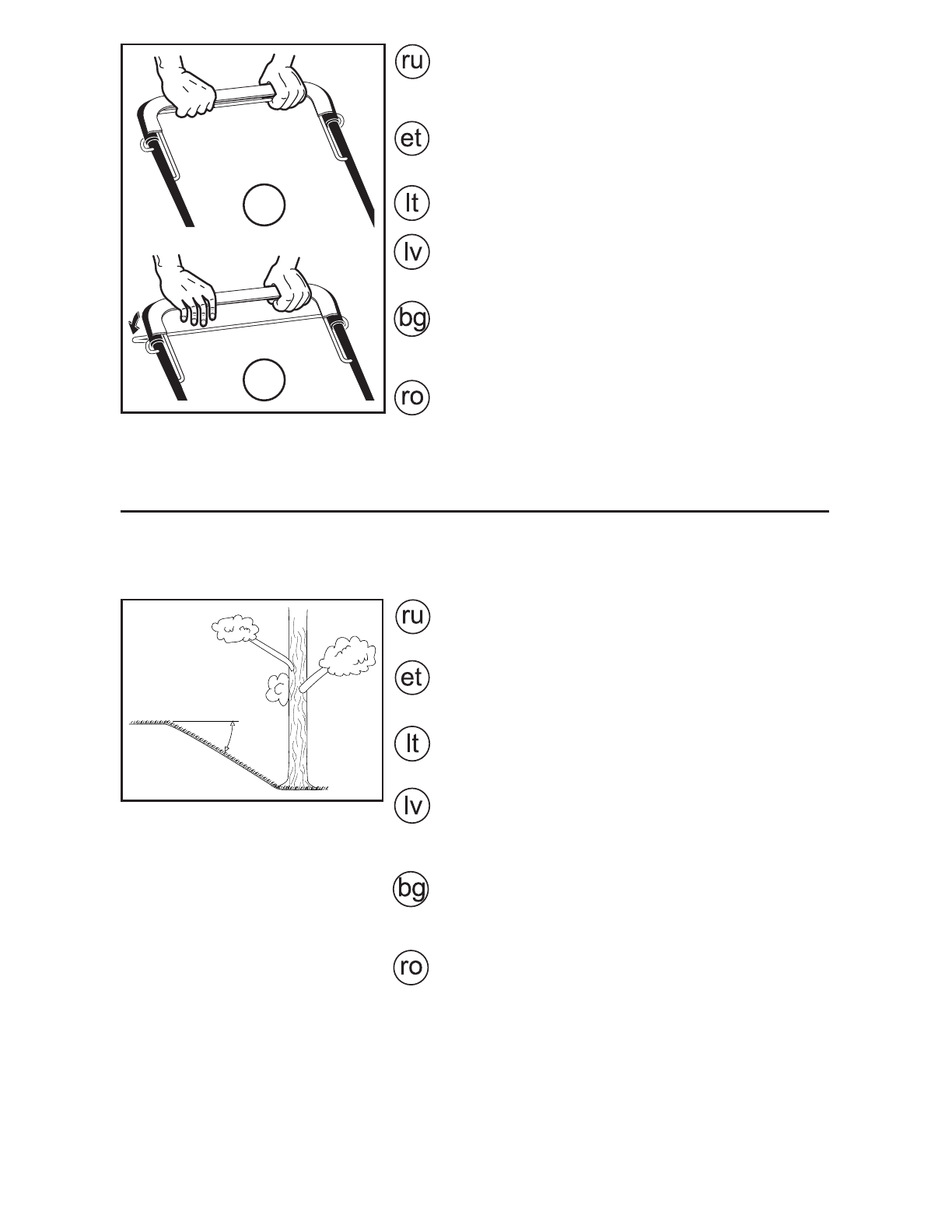 ru

et

lt

lv

bg

ro

ru

et

lt

lv

bg

ro