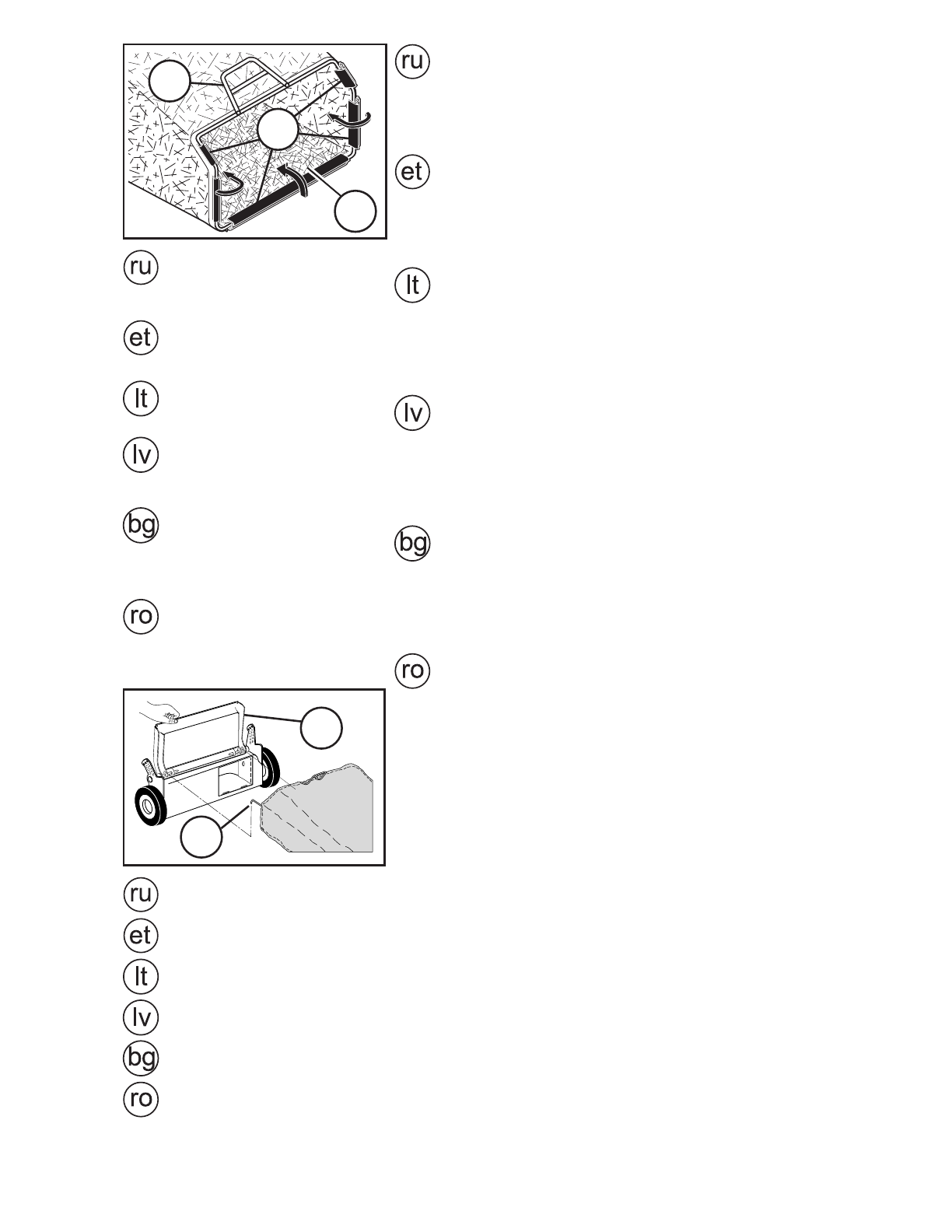 ru

et

lt

lv

bg

ro

ru

et

lt

lv

bg

ro

ru
et
lt
lv
bg
ro