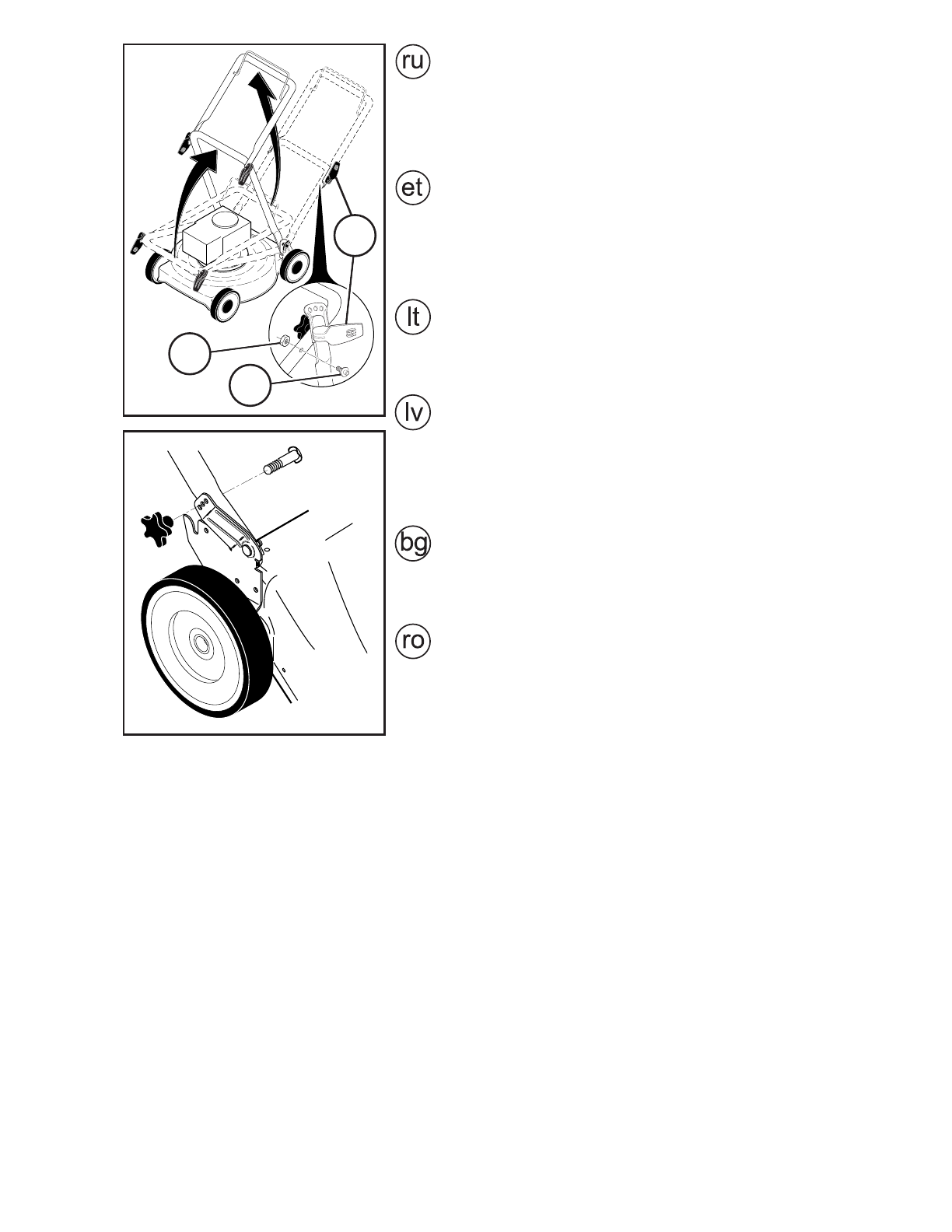 ru

et

lt

lv

bg

ro