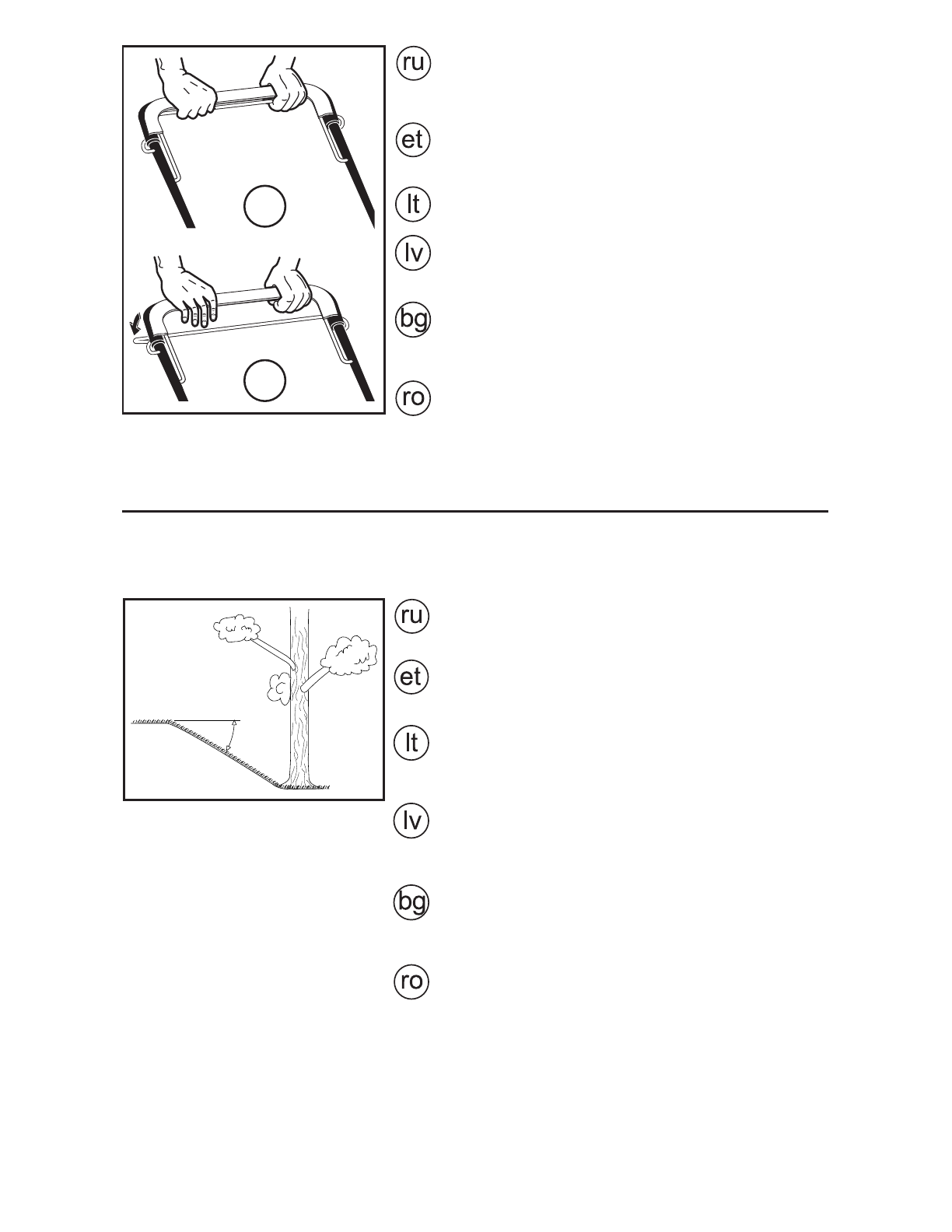 ru

et

lt

lv

bg

ro

ru

et

lt

lv

bg

ro