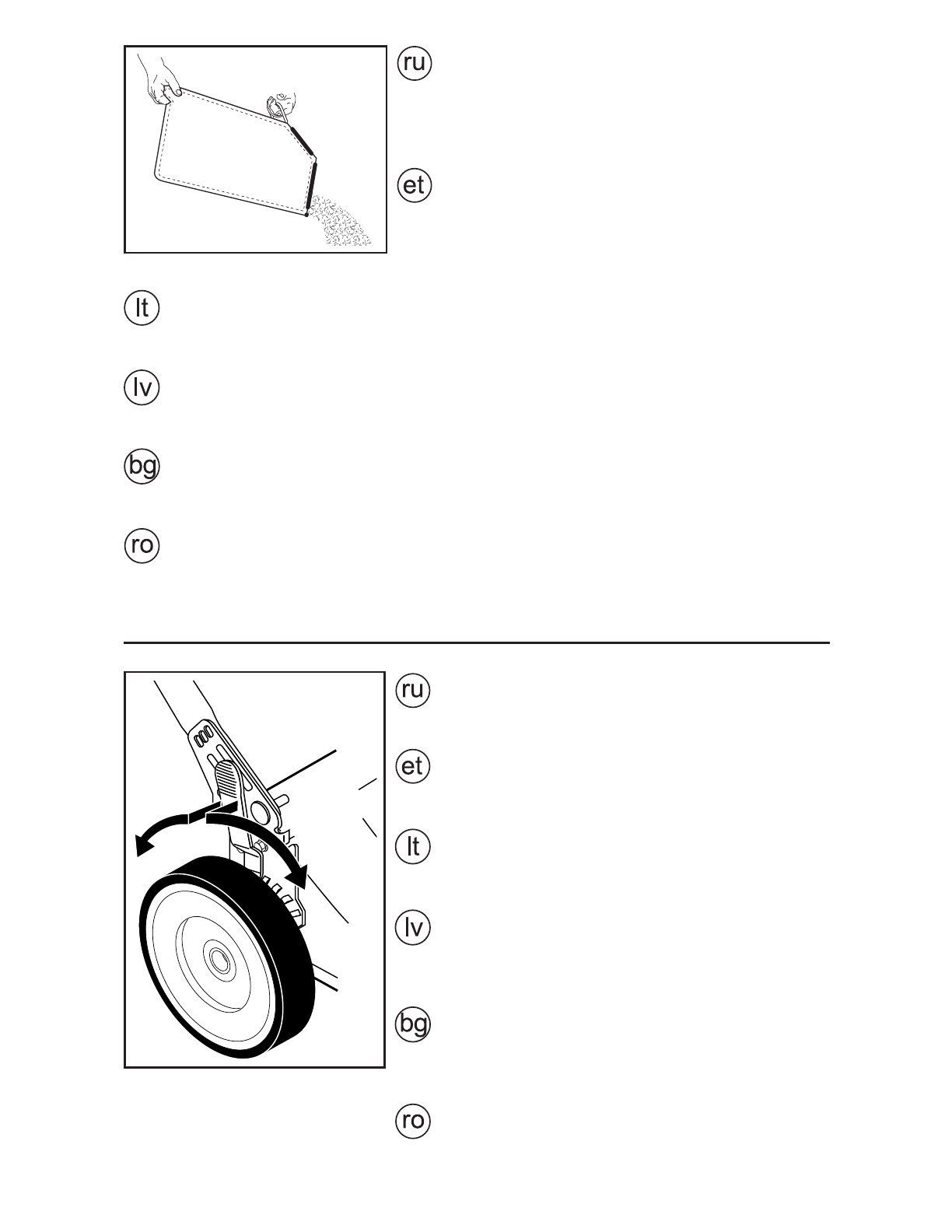 ru

et

lt

lv

bg

ro

ru

et

lt

lv

bg

ro