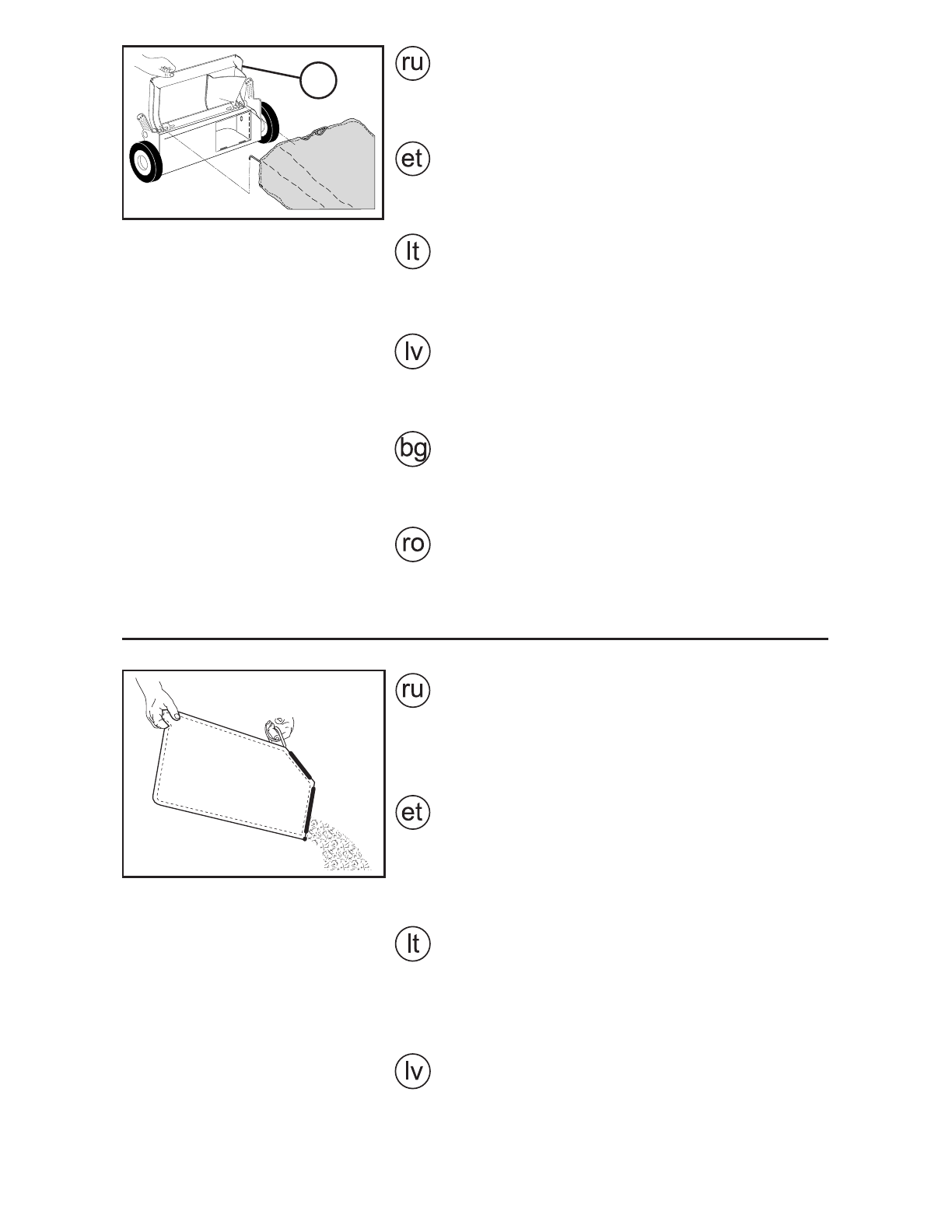 ru

et

lt

lv

bg

ro

ru

et

lt

lv