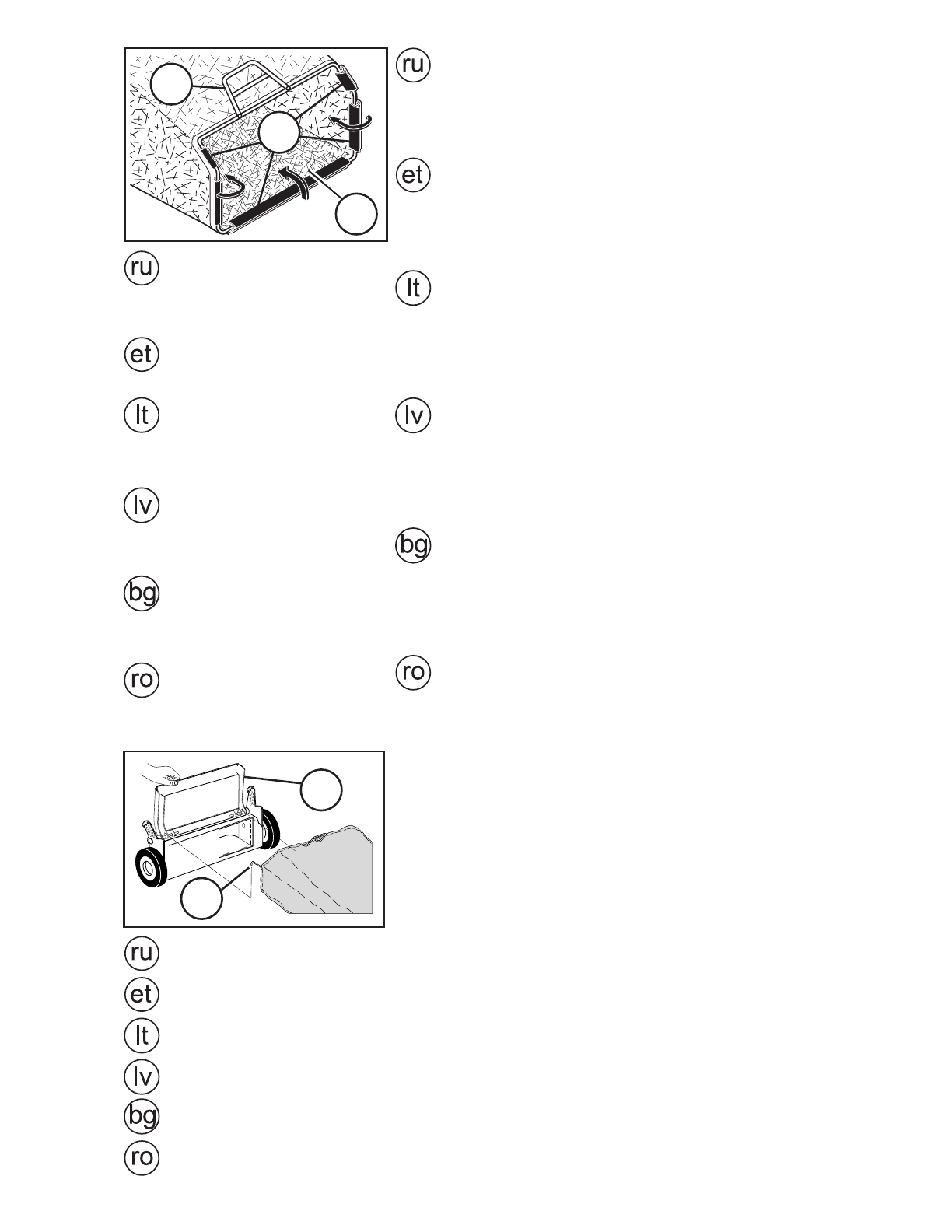 ru

et

lt

lv

bg

ro

ru

et

lt

lv

bg

ro

ru
et
lt
lv
bg
ro