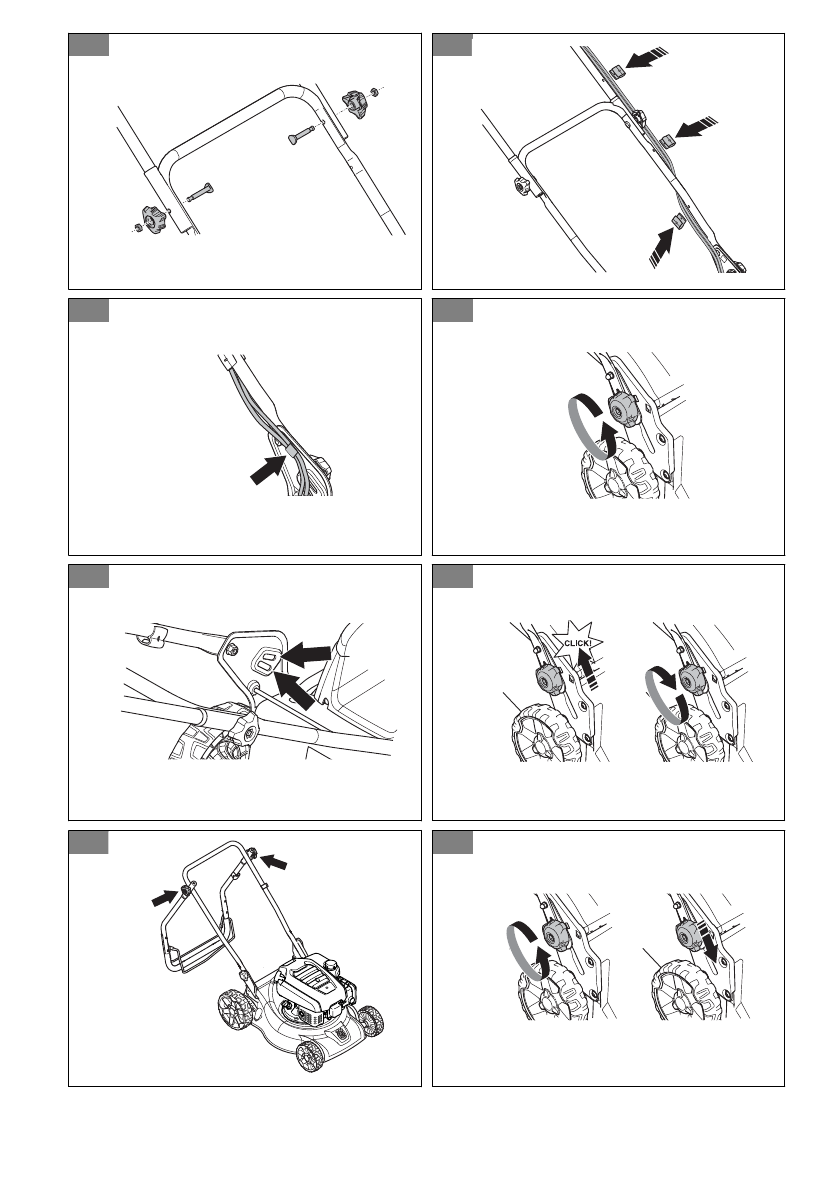 CLICK!