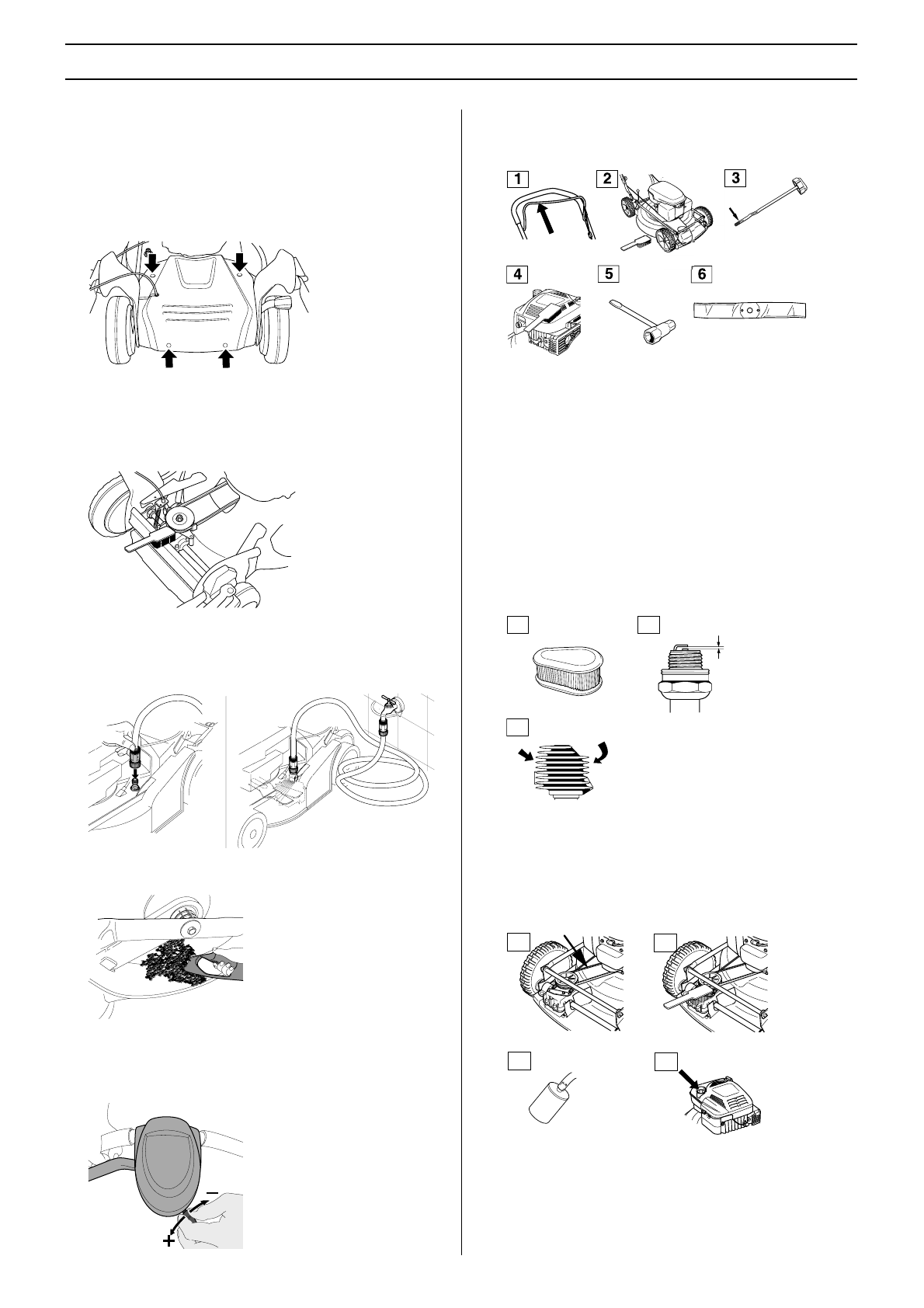 1

2

3

4

5

6

−

+