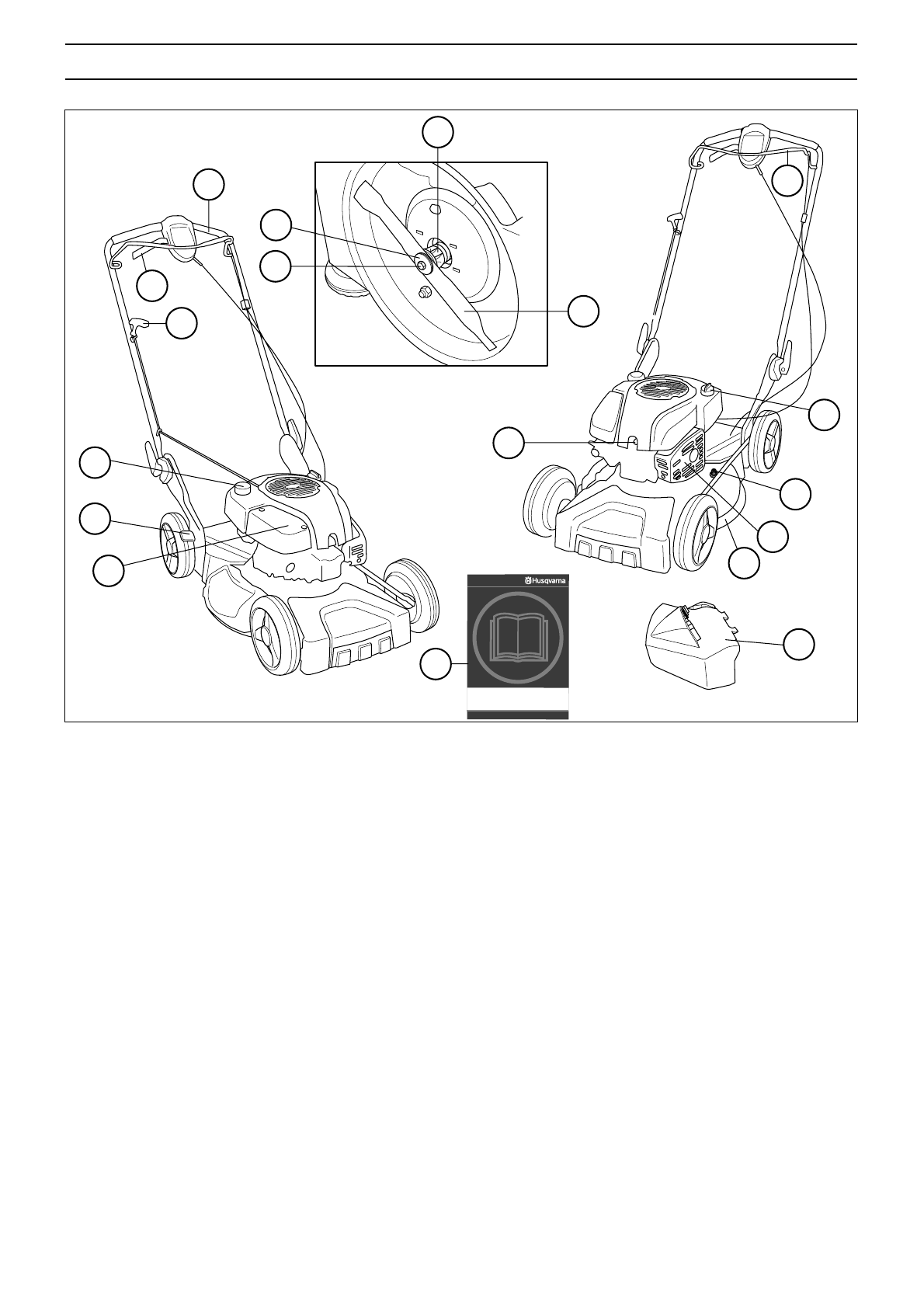 Husqvarna