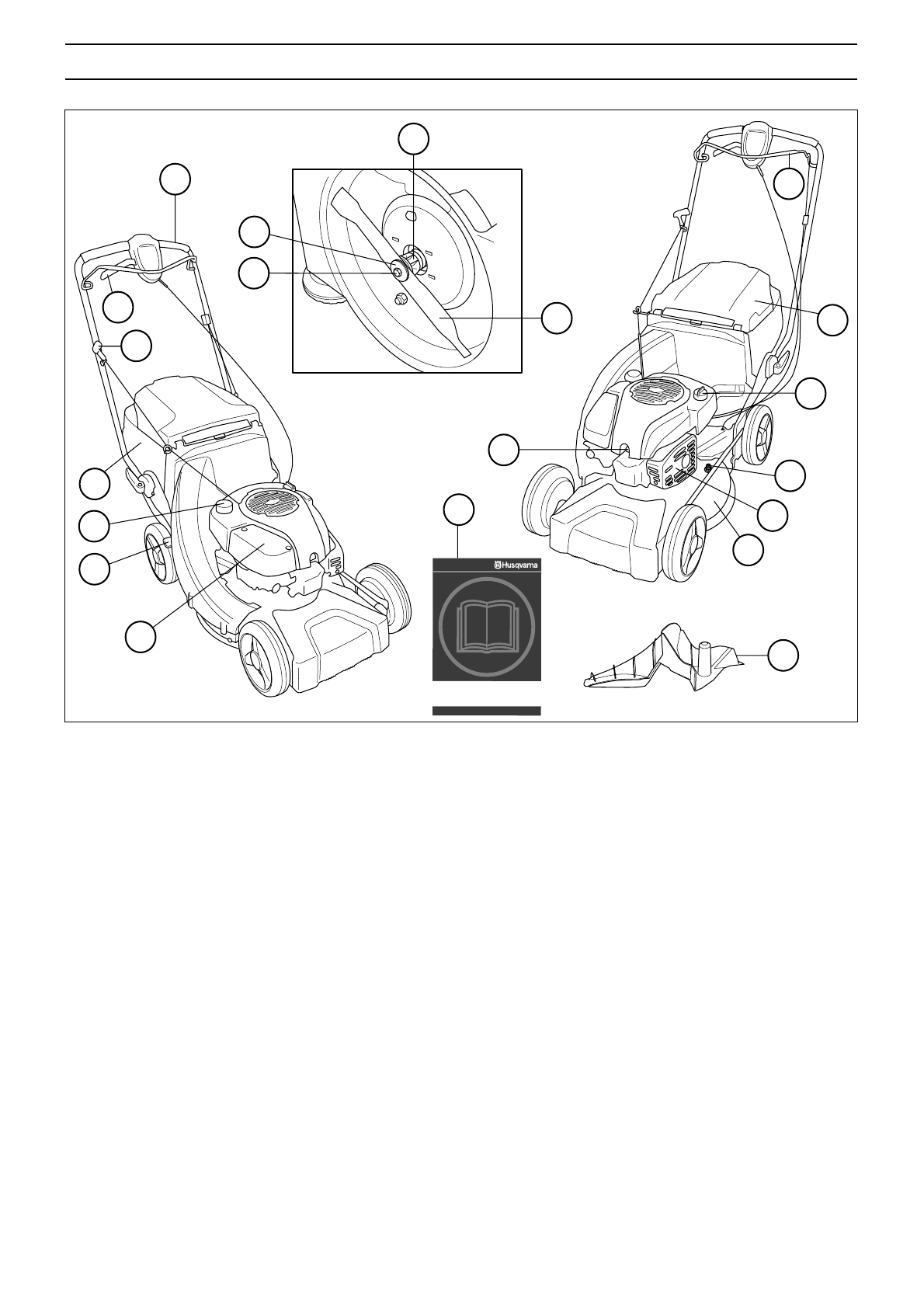 Husqvarna