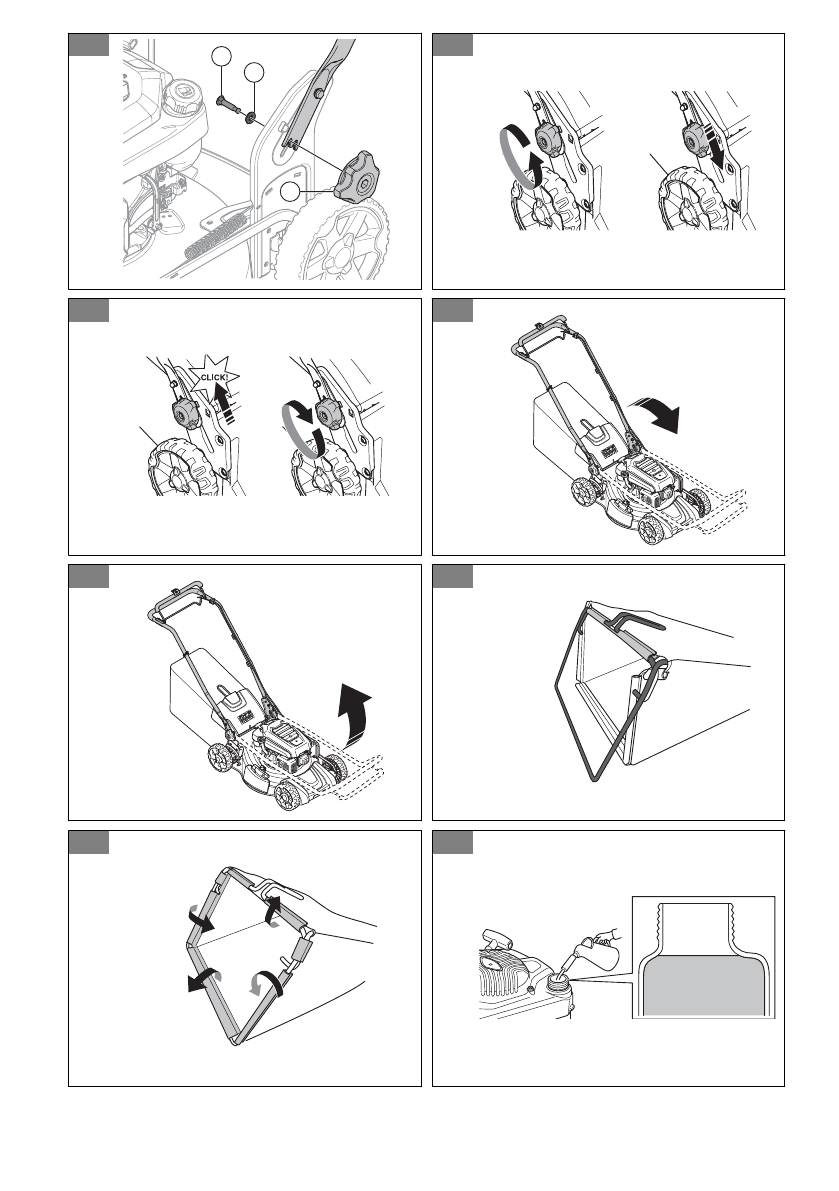 CLICK!