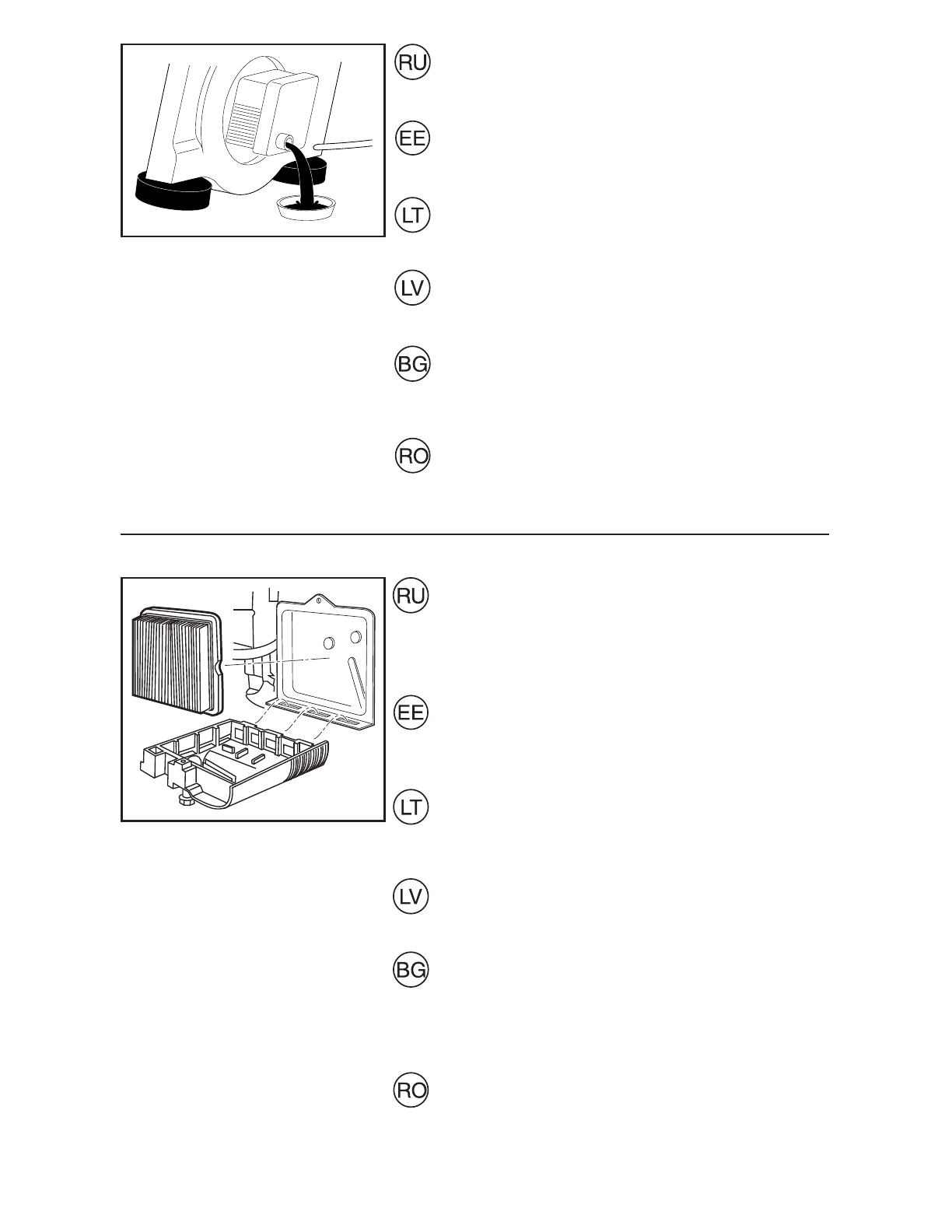 RU

EE

LT

LV

BG

RO

RU

EE

LT

LV

BG

RO