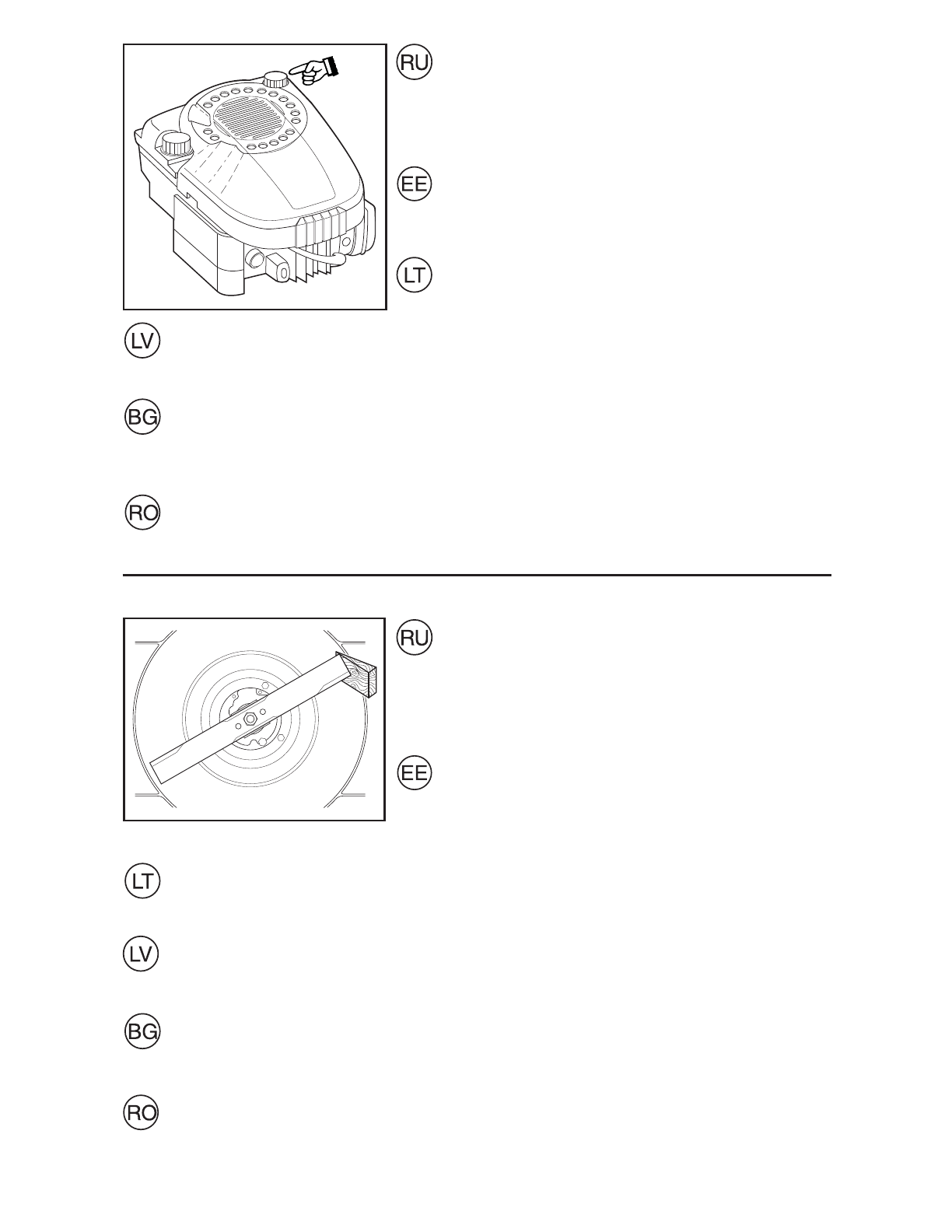 RU

EE

LT

LV

BG

RO

RU

EE

LT

LV

BG

RO