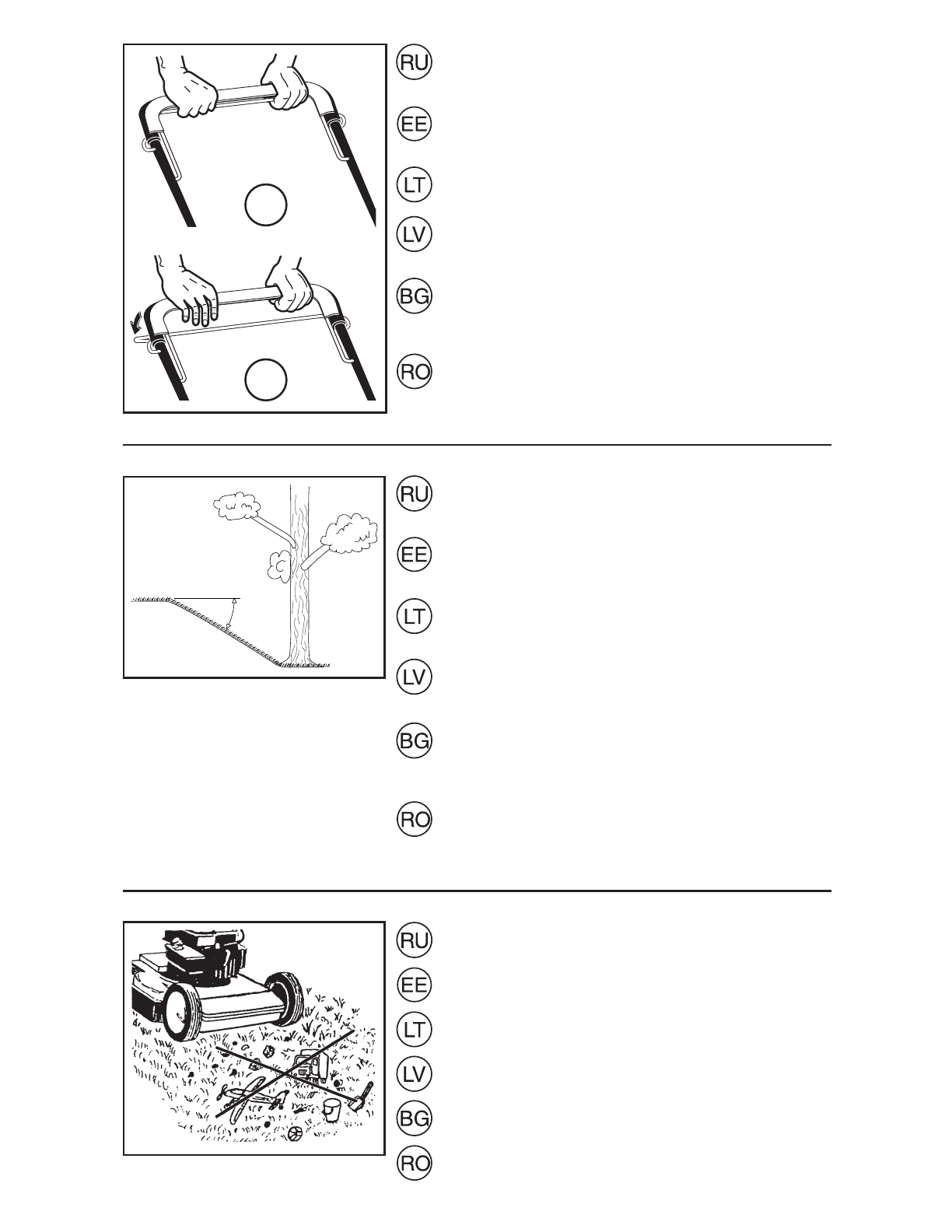 RU

EE

LT

LV

BG

RO

RU

EE

LT

LV

BG

RO

RU

EE

LT

LV

BG

RO