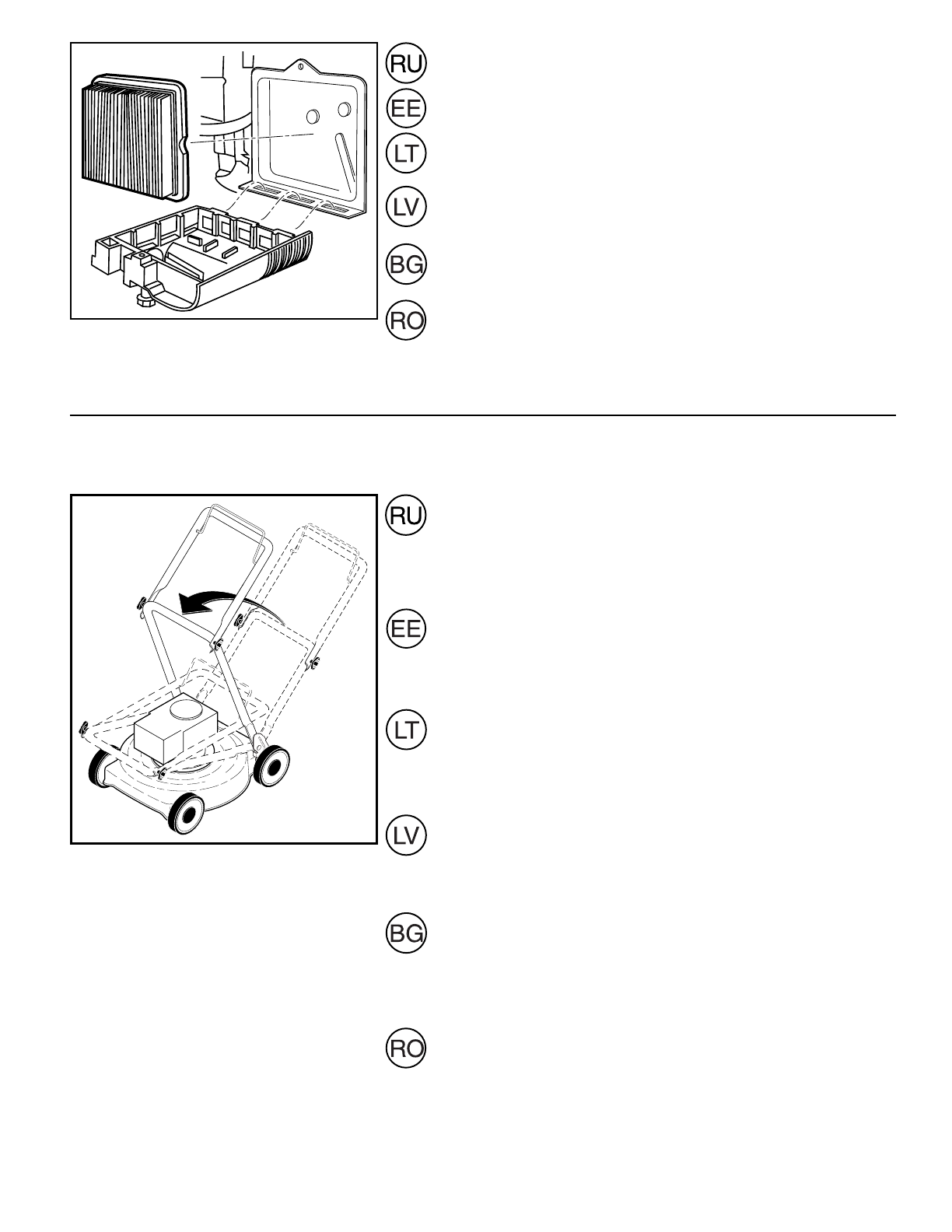 RU

EE

LT

LV

BG

RO

RU

EE

LT

LV

BG

RO