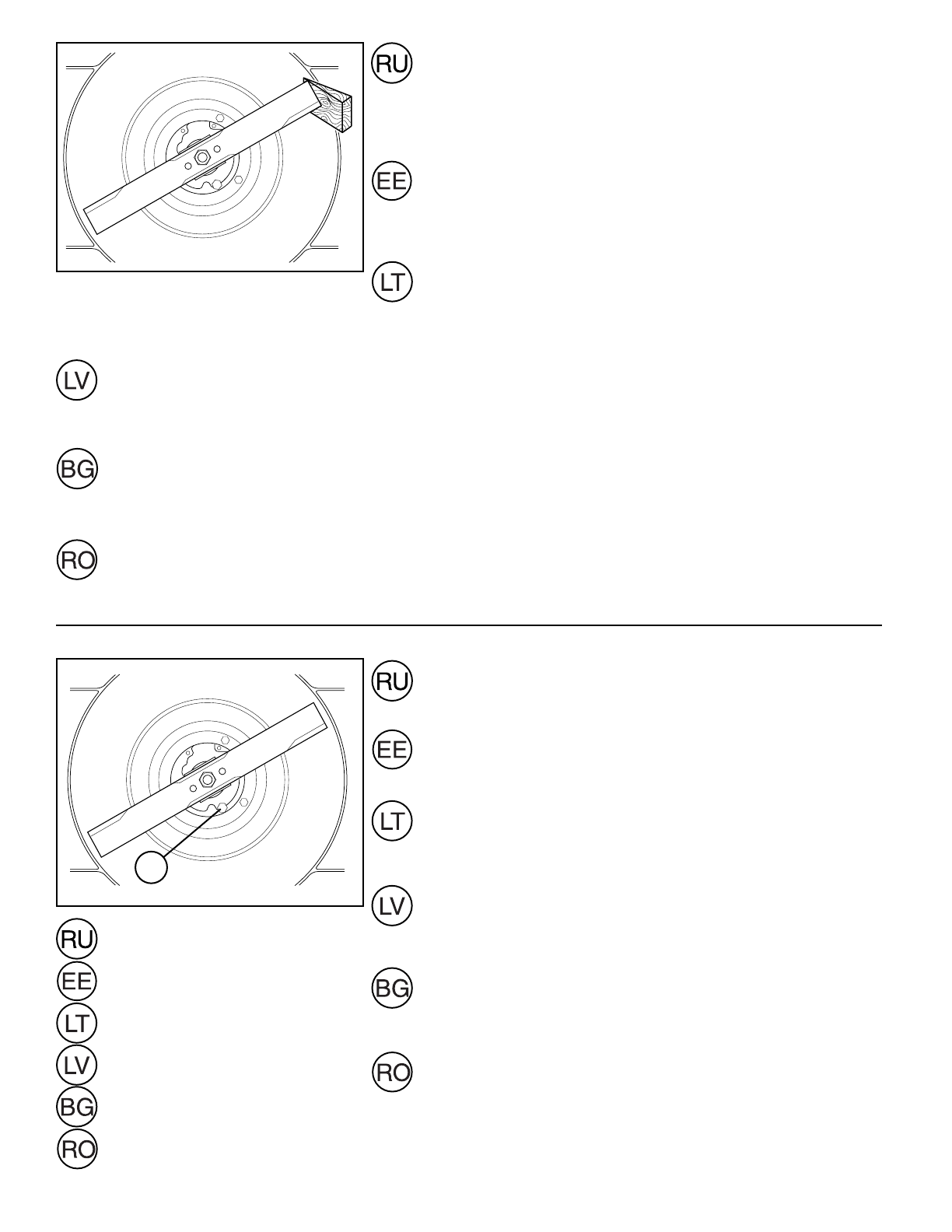 RU

EE

LT

LV

BG

RO

RU

EE

LT

LV

BG

RO

RU
EE
LT
LV
BG
RO