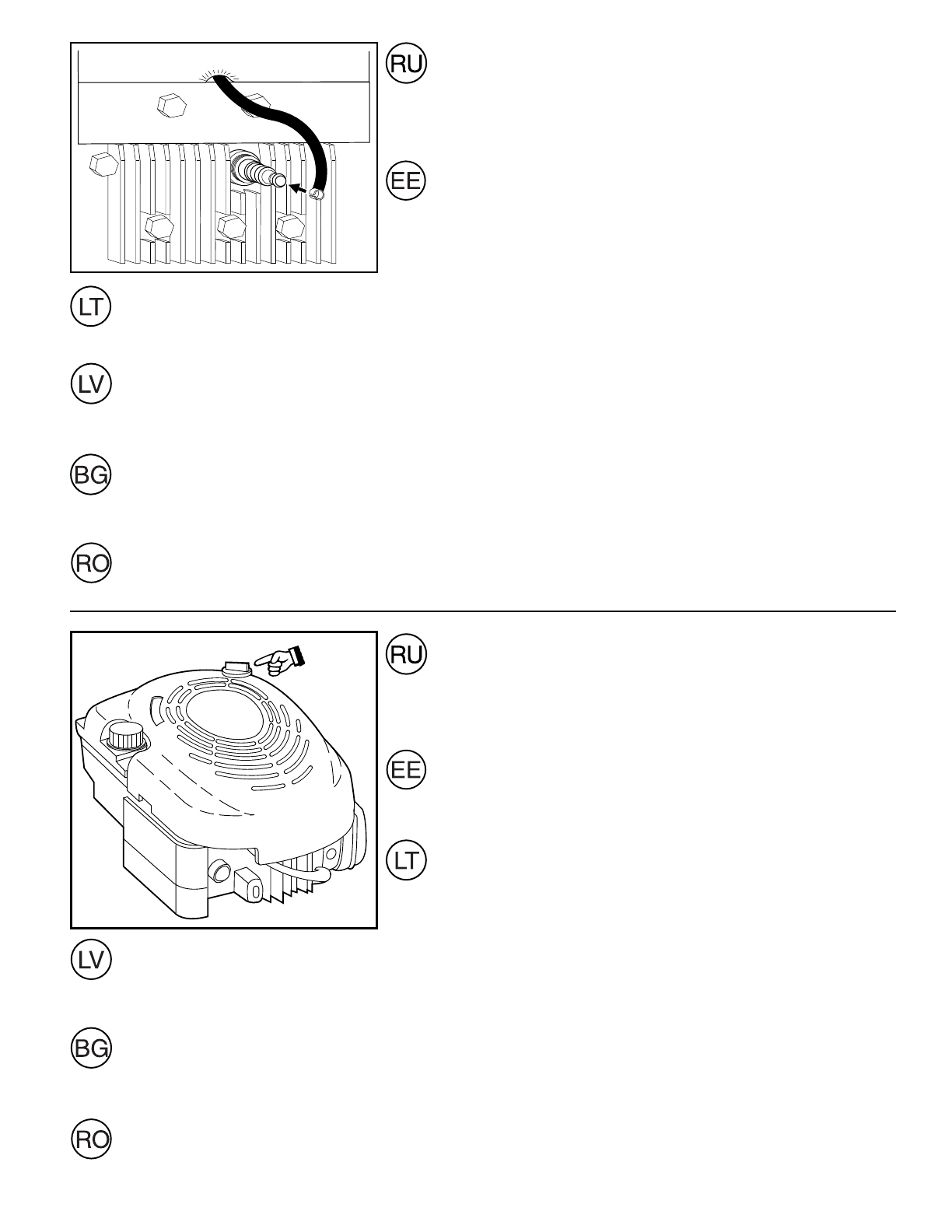 RU

EE

LT

LV

BG

RO

RU

EE

LT

LV

BG

RO