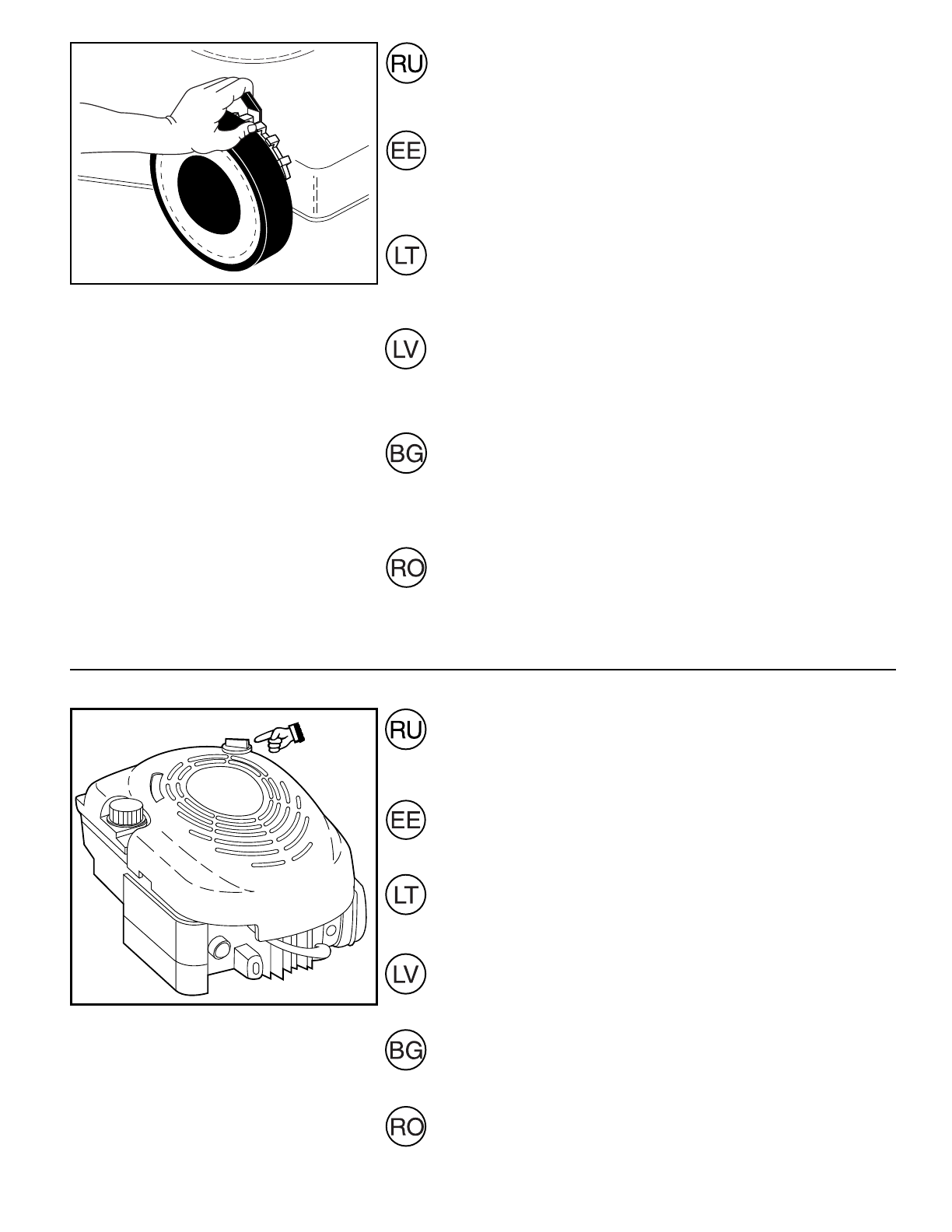 RU

EE

LT

LV

BG

RO

RU

EE

LT

LV

BG

RO