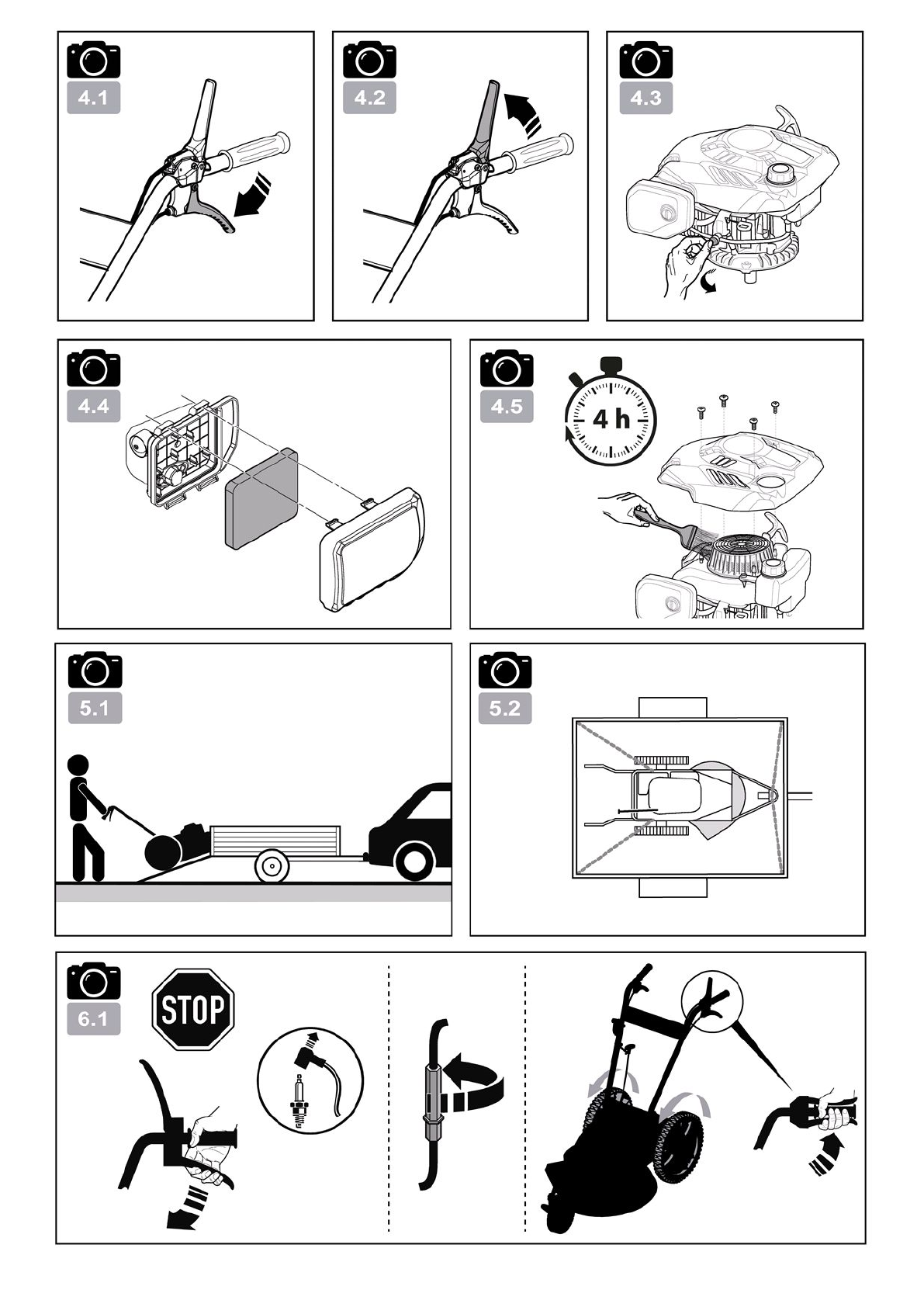 4.1

4.2

4.3

4.4

4.5

4 h

5.1

5.2

6.1

STOP