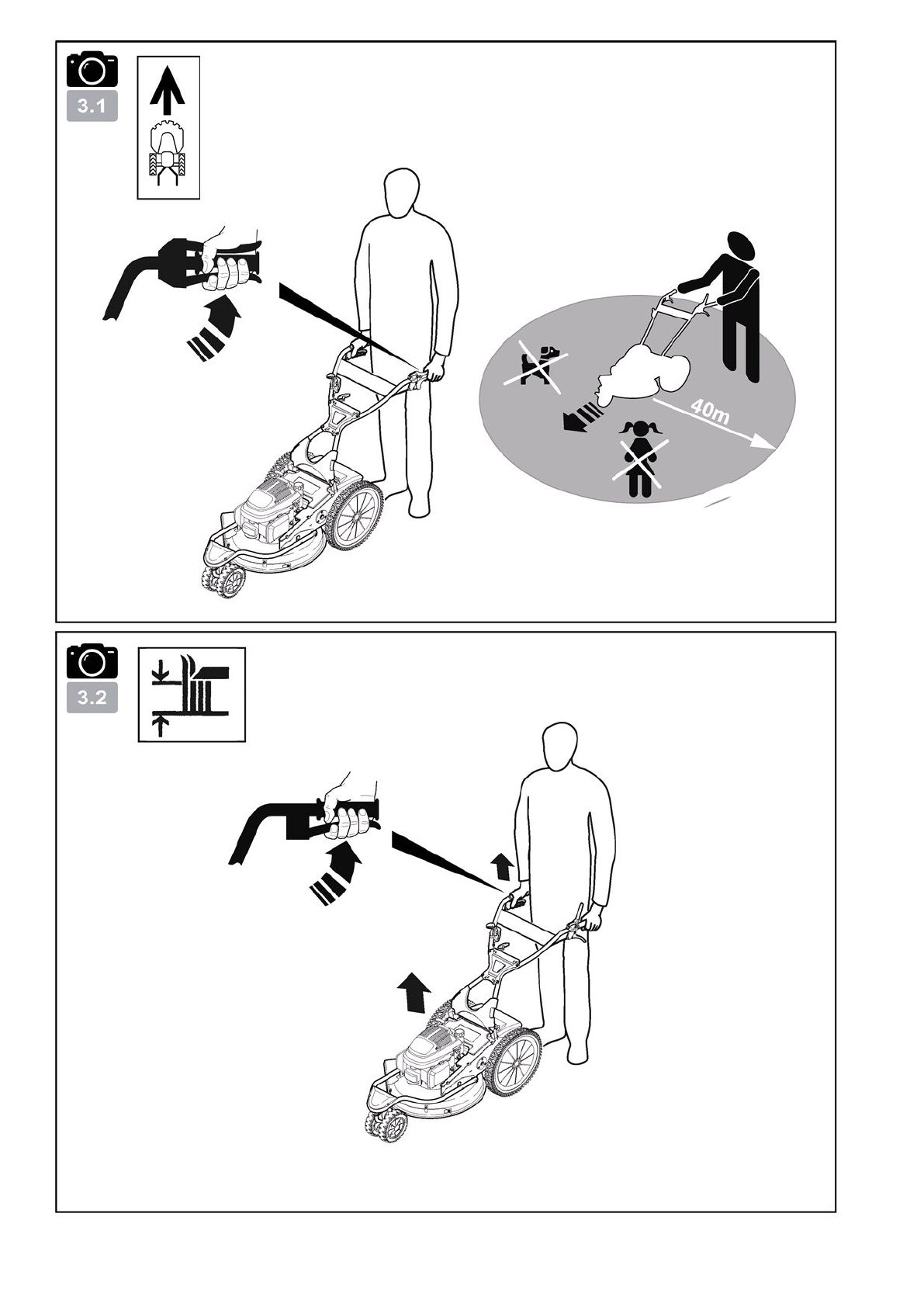 3.1

40m

3.2