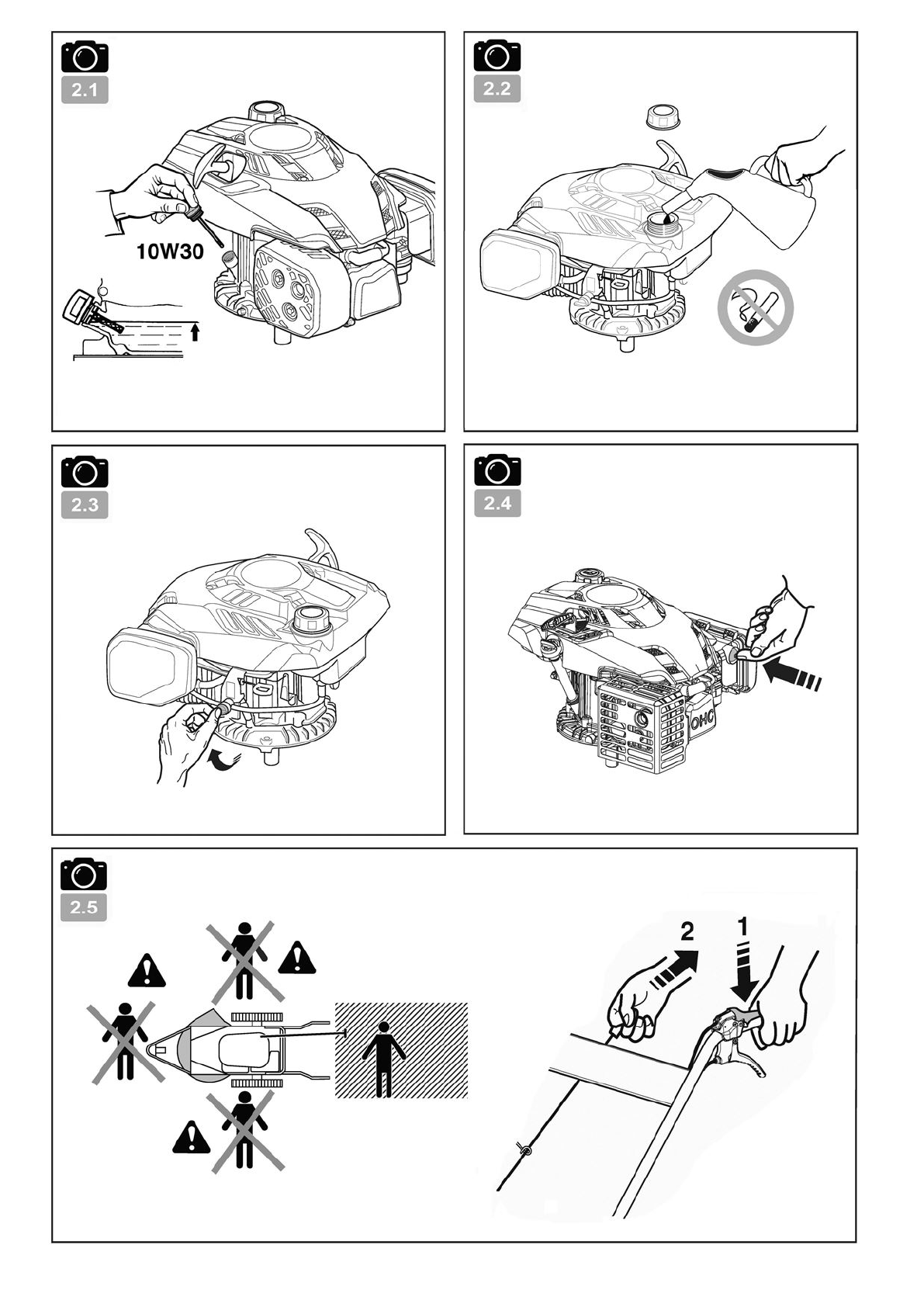 2.1

10W30

2.2

2.3

2.4

OHC

2.5

2

1