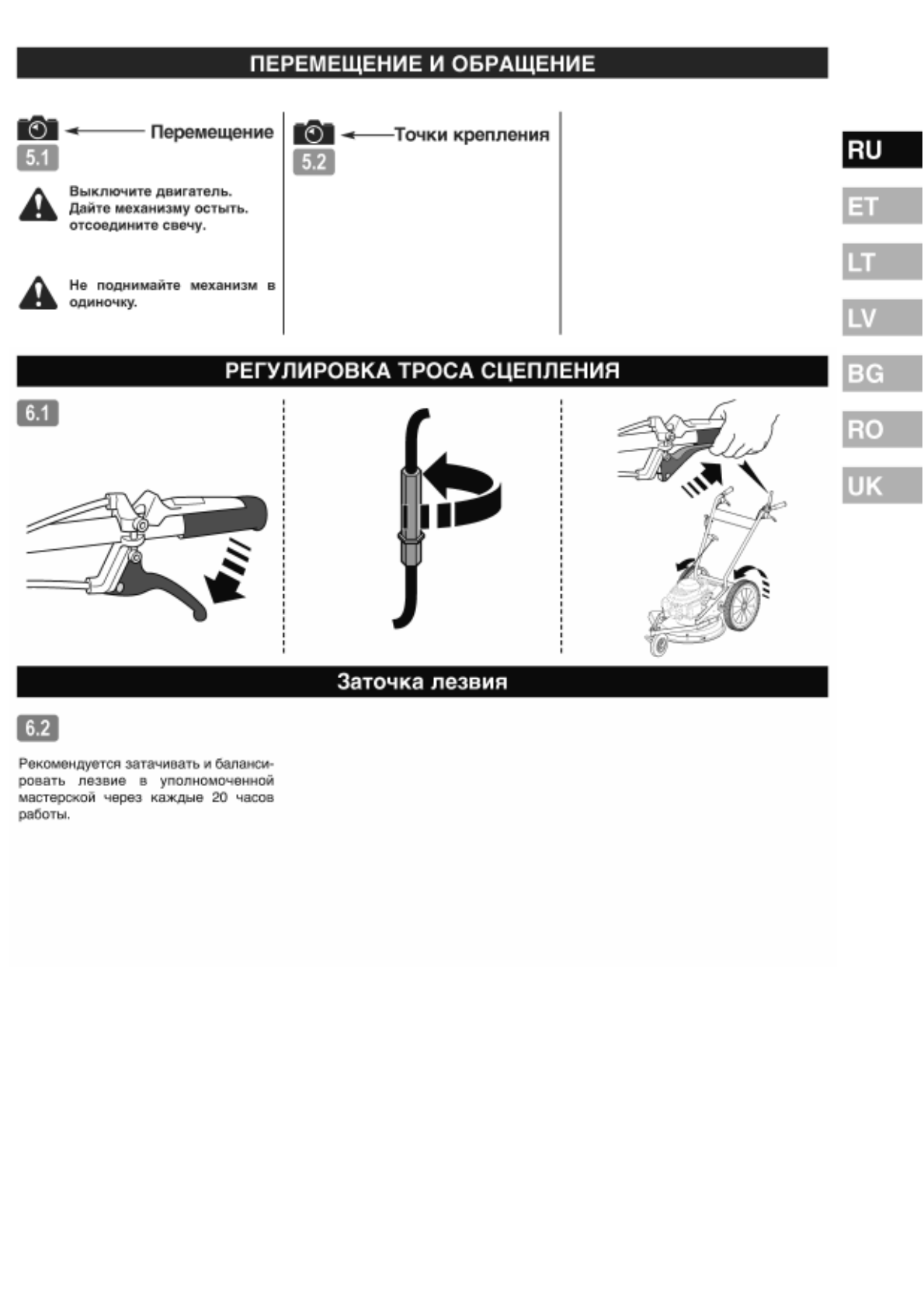 ПЕРЕМЕЩЕНИЕ И ОБРАЩЕНИЕ

Перемещение

5.1

Выключите двигатель. Дайте механизму остыть. отсоедините свечу.

Не поднимайте механизм в одиночку.

Точки крепления

5.2

RU
ET
LT
LV
BG
RO
UK

РЕГУЛИРОВКА ТРОСА СЦЕПЛЕНИЯ

6.1

Заточка лезвия

6.2

Рекомендуется затачивать и балансировать лезвие в уполномоченной мастерской через каждые 20 часов работы.