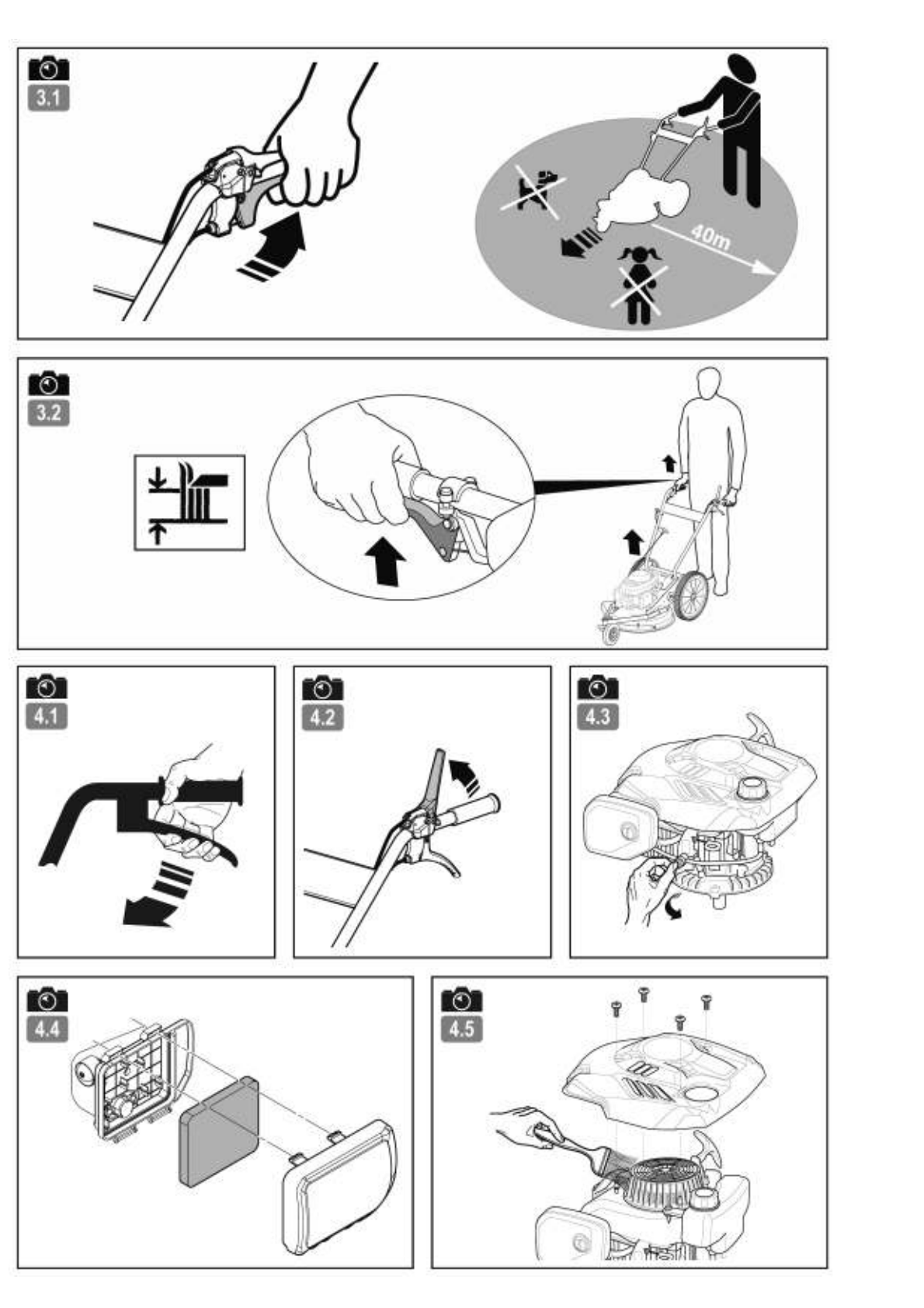 3.1

40m

3.2

4.1

4.2

4.3

4.4

4.5