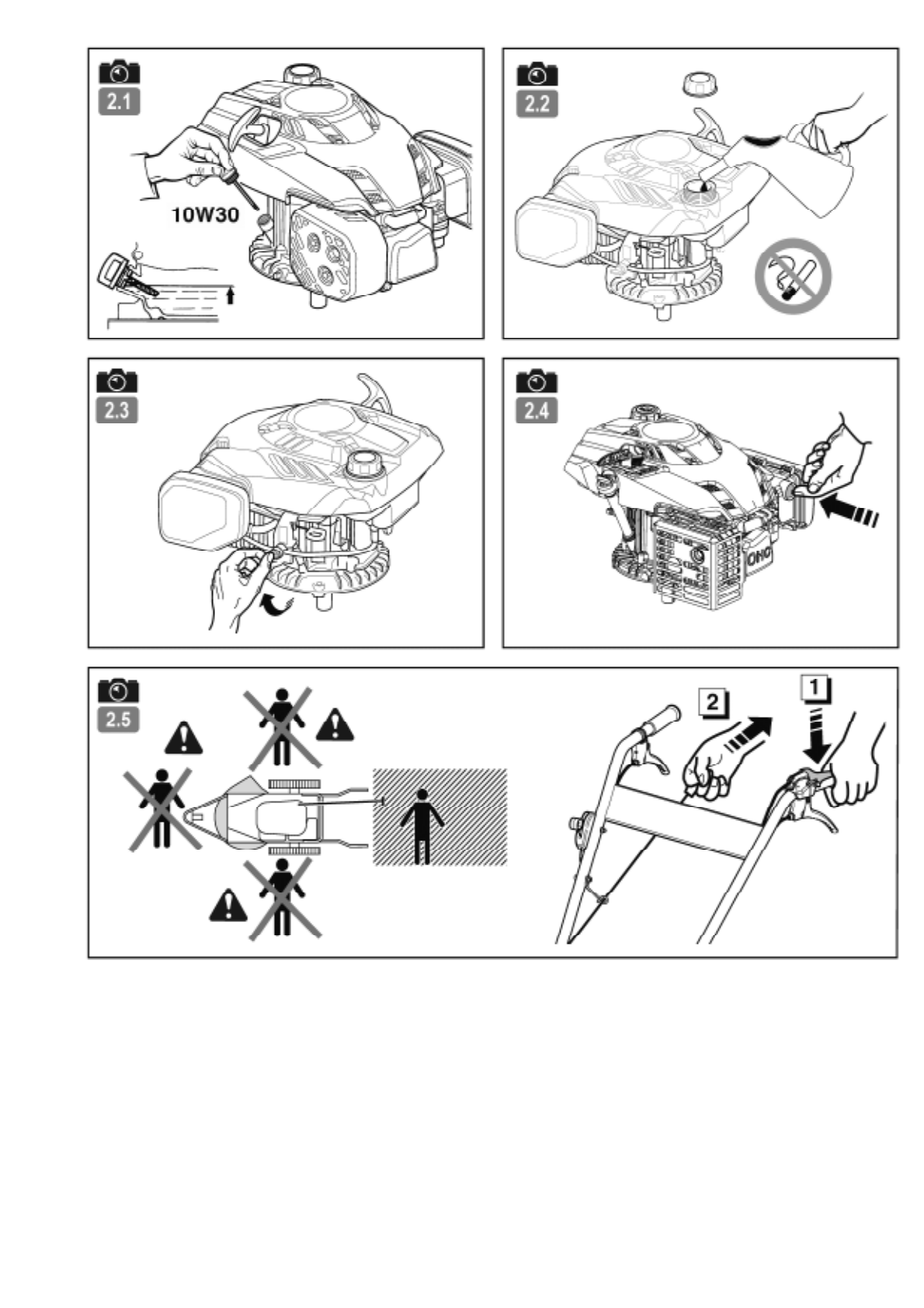 2.1

10W30

2.2

2.3

2.4

2.5

2

1