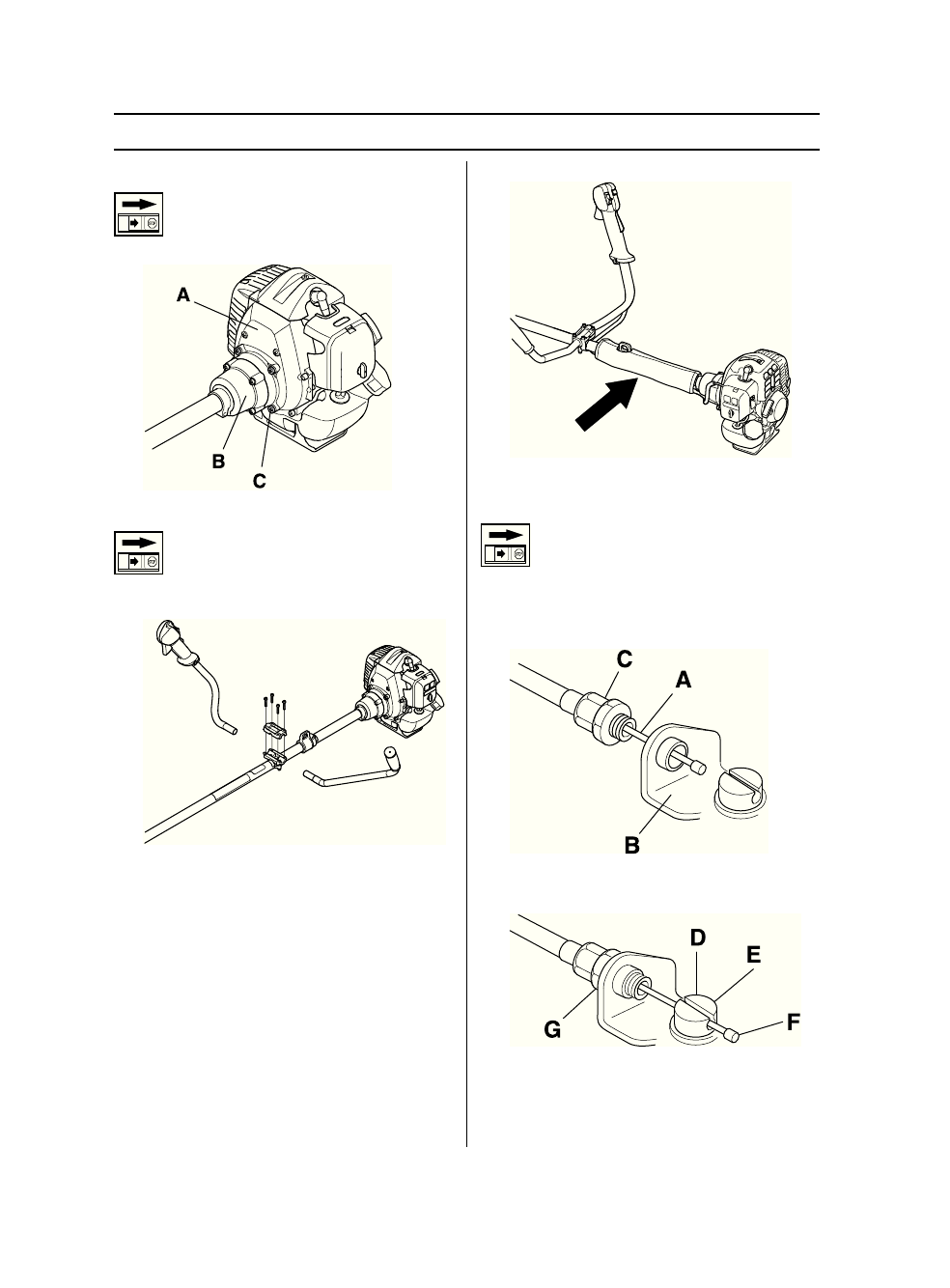 A

B

C

C

A

B

D

E

F

G