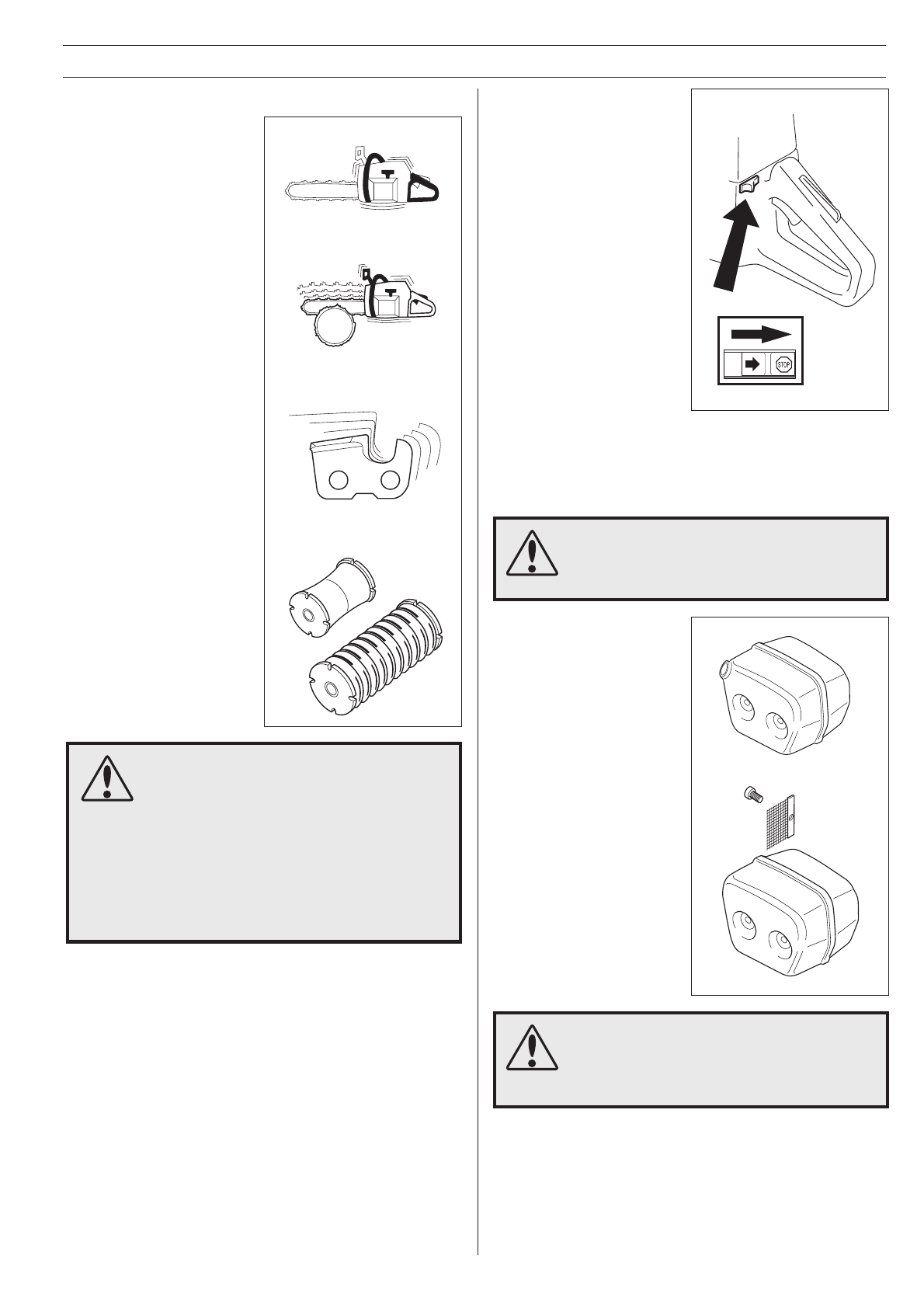 STOP