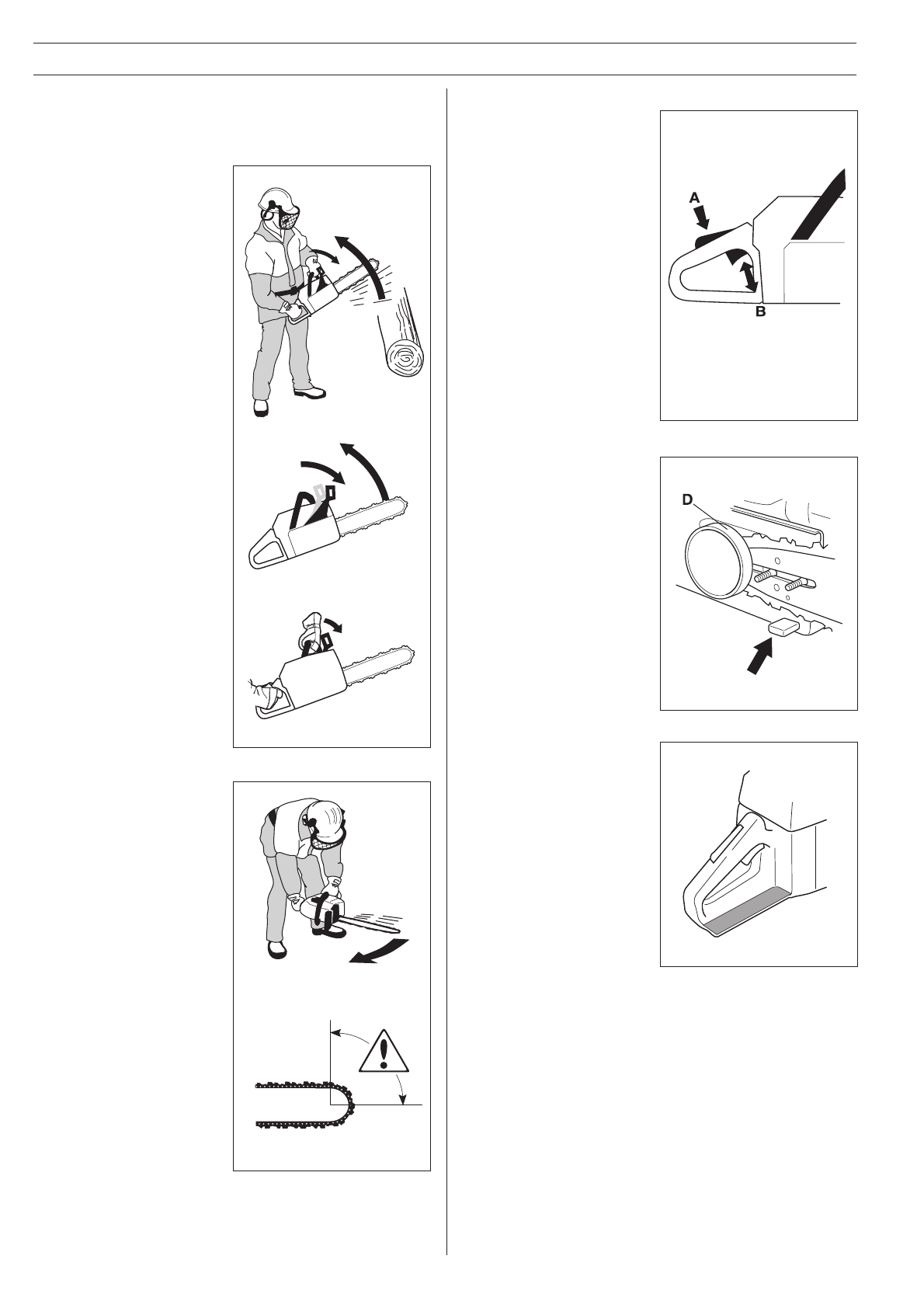 A

B

D