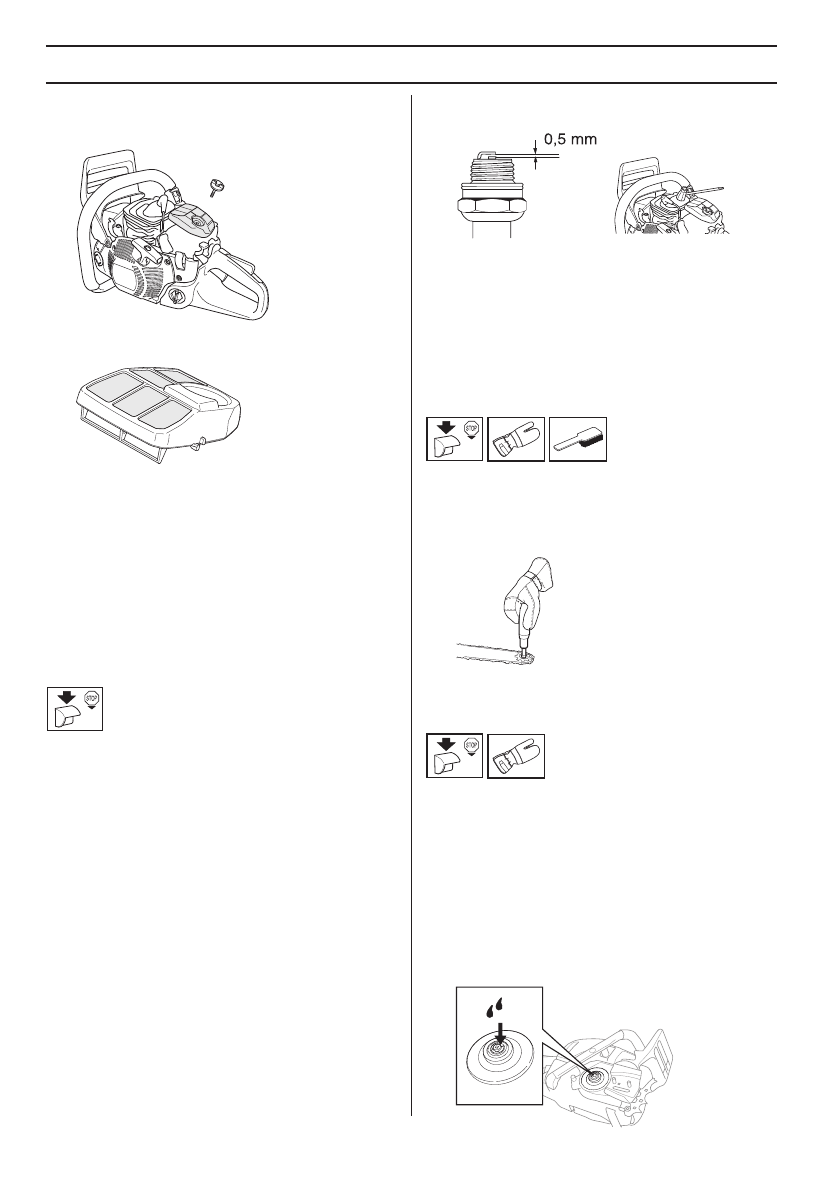 0,5 mm

STOP

STOP

STOP