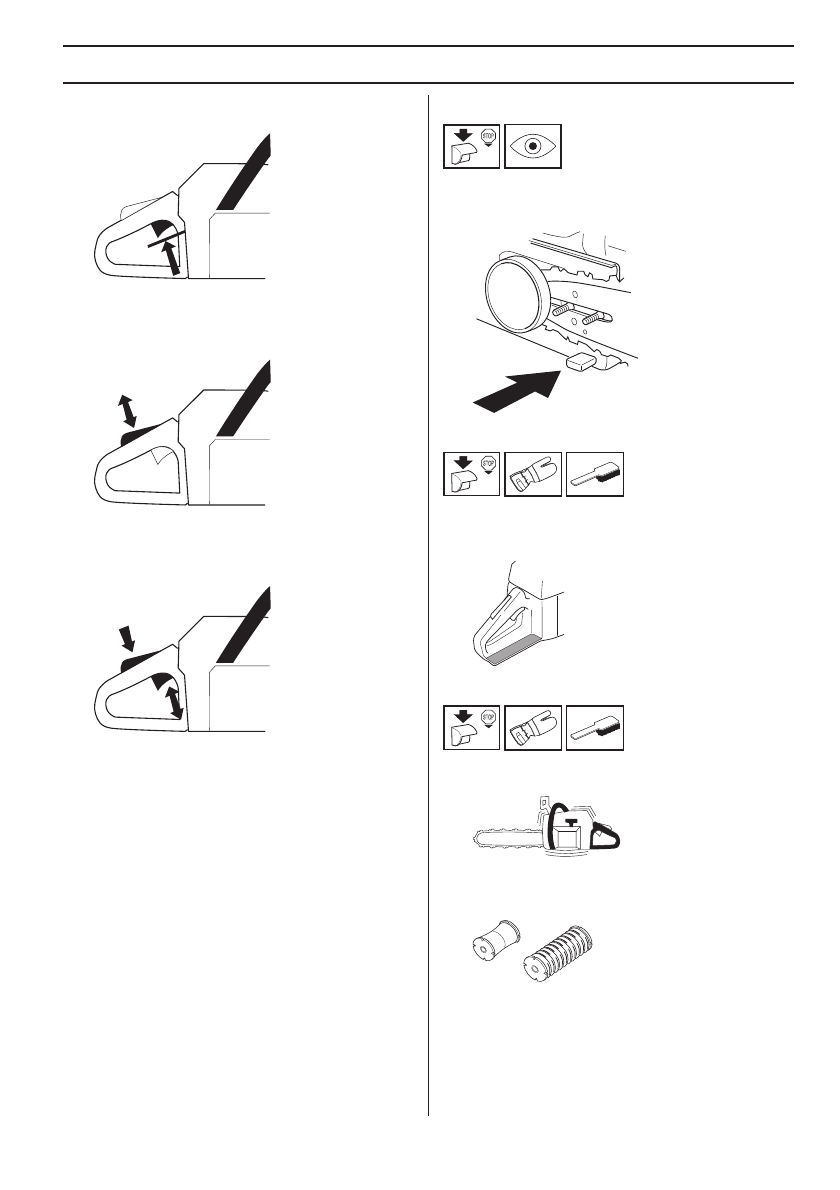 STOP

STOP

STOP